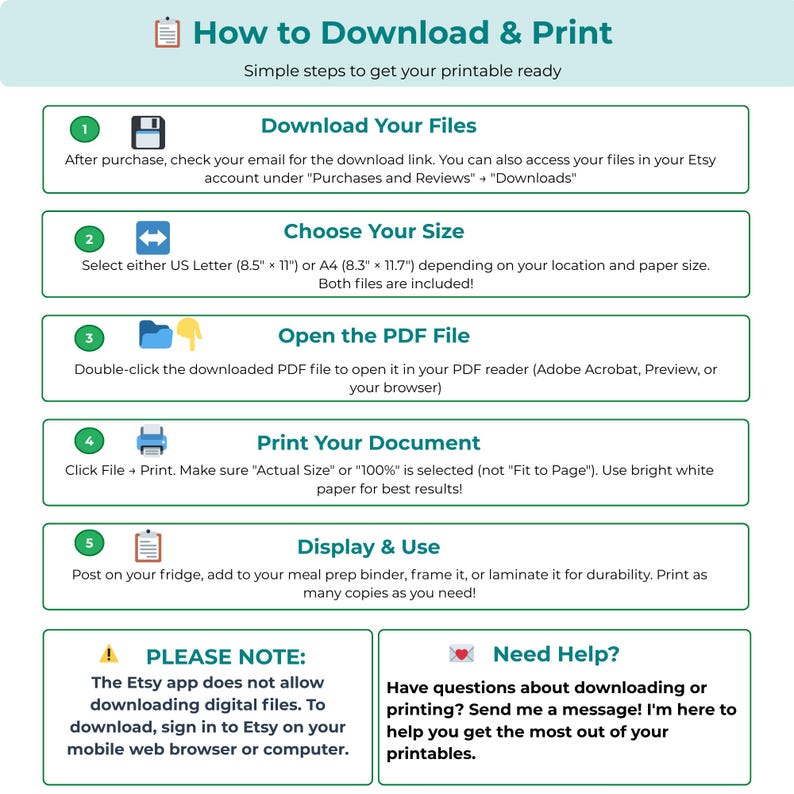 How to Download & Print

Simple steps to get your printable ready

1

Download Your Files

After purchase, check your email for the download link. You can also access your files in your Etsy account under "Purchases and Reviews" → "Downloads"

2

Choose Your Size

Select either US Letter (8.5" × 11") or A4 (8.3" × 11.7") depending on your location and paper size. Both files are included!

3

Open the PDF File

Double-click the downloaded PDF file to open it in your PDF reader (Adobe Acrobat, Preview, or your browser)

4

Print Your Document

Click File → Print. Make sure "Actual Size" or "100%" is selected (not "Fit to Page"). Use bright white paper for best results!

5

Display & Use

Post on your fridge, add to your meal prep binder, frame it, or laminate it for durability. Print as many copies as you need!

PLEASE NOTE:

The Etsy app does not allow downloading digital files. To download, sign in to Etsy on your mobile web browser or computer.

Need Help?

Have questions about downloading or printing? Send me a message! I'm here to help you get the most out of your printables.