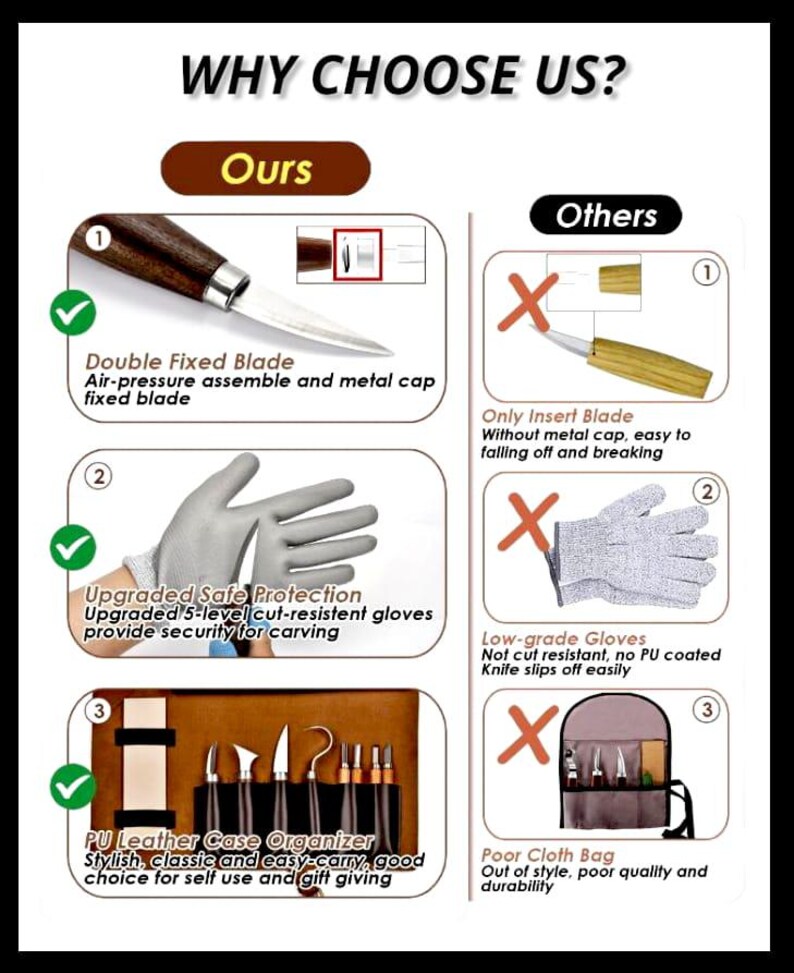 WHY CHOOSE US?

Ours

1

Double Fixed Blade
Air-pressure assemble and metal cap fixed blade

2

Upgraded Safe Protection
Upgraded 5-level cut-resistent gloves provide security for carving

3

PU Leather Case Organizer
Stylish, classic and easy-carry, good choice for self use and gift giving

Others

1

Only Insert Blade
Without metal cap, easy to falling off and breaking

2

Low-grade Gloves
Not cut resistant, no PU coated Knife slips off easily

3

Poor Cloth Bag
Out of style, poor quality and durability