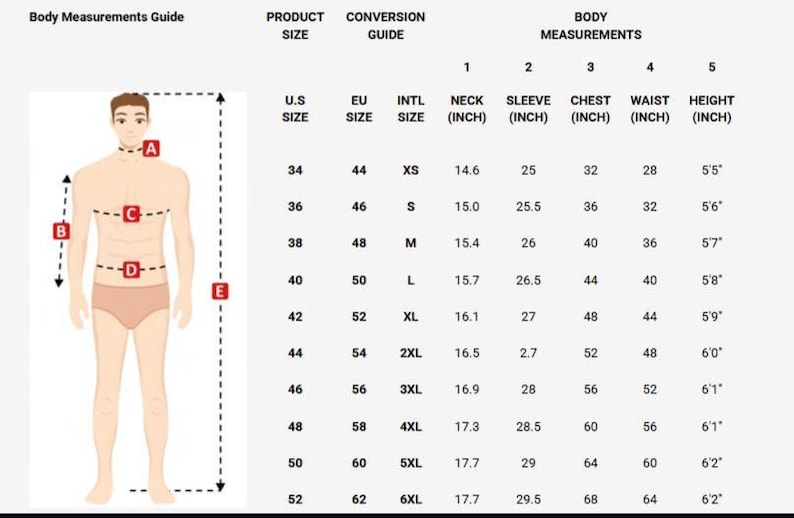 Body Measurements Guide

A
B
C
D
E

| PRODUCT SIZE | CONVERSION GUIDE | | BODY MEASUREMENTS | | | | |
|---|---|---|---|---|---|---|---|
| | | | 1 | 2 | 3 | 4 | 5 |
| U.S SIZE | EU SIZE | INTL SIZE | NECK (INCH) | SLEEVE (INCH) | CHEST (INCH) | WAIST (INCH) | HEIGHT (INCH) |
| 34 | 44 | XS | 14.6 | 25 | 32 | 28 | 5'5" |
| 36 | 46 | S | 15.0 | 25.5 | 36 | 32 | 5'6" |
| 38 | 48 | M | 15.4 | 26 | 40 | 36 | 5'7" |
| 40 | 50 | L | 15.7 | 26.5 | 44 | 40 | 5'8" |
| 42 | 52 | XL | 16.1 | 27 | 48 | 44 | 5'9" |
| 44 | 54 | 2XL | 16.5 | 2.7 | 52 | 48 | 6'0" |
| 46 | 56 | 3XL | 16.9 | 28 | 56 | 52 | 6'1" |
| 48 | 58 | 4XL | 17.3 | 28.5 | 60 | 56 | 6'1" |
| 50 | 60 | 5XL | 17.7 | 29 | 64 | 60 | 6'2" |
| 52 | 62 | 6XL | 17.7 | 29.5 | 68 | 64 | 6'2" |