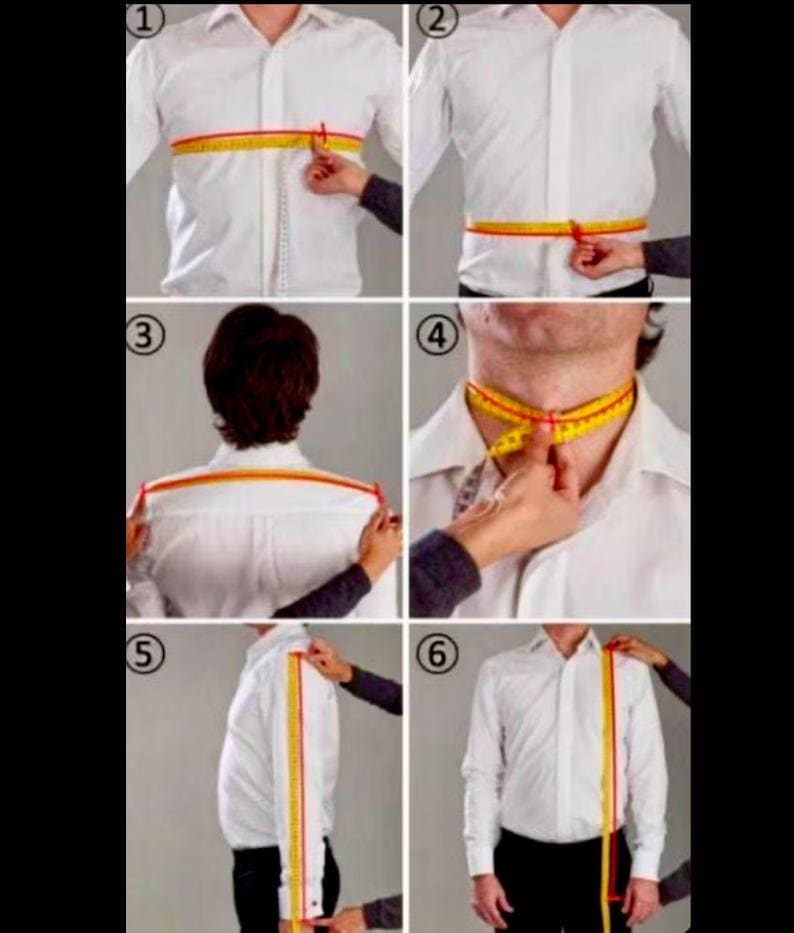 ①

②

③

④

⑤

⑥