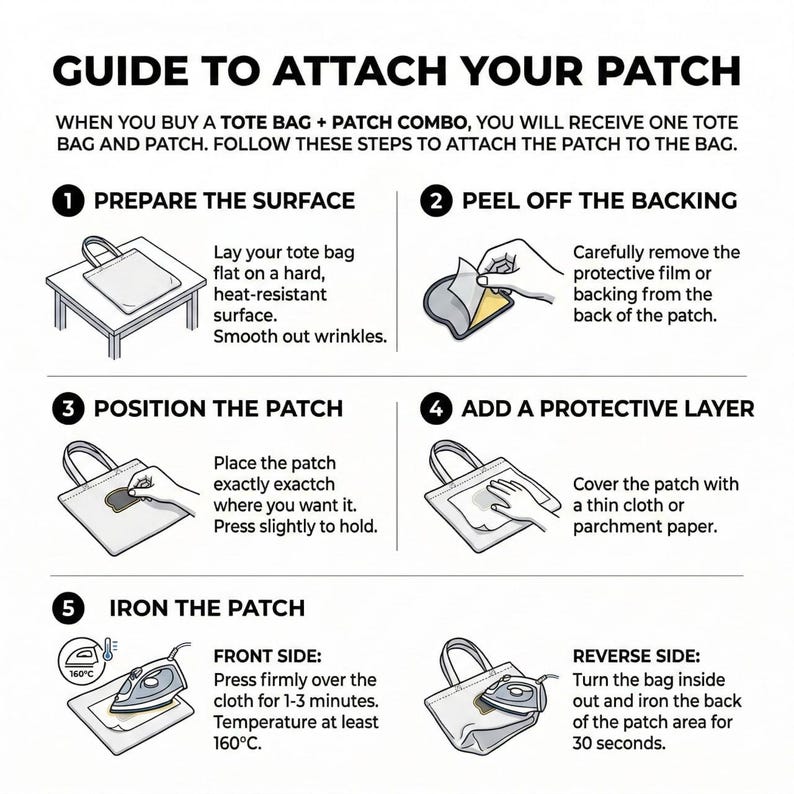 GUIDE TO ATTACH YOUR PATCH

WHEN YOU BUY A TOTE BAG + PATCH COMBO, YOU WILL RECEIVE ONE TOTE BAG AND PATCH. FOLLOW THESE STEPS TO ATTACH THE PATCH TO THE BAG.

1 PREPARE THE SURFACE

Lay your tote bag flat on a hard, heat-resistant surface. Smooth out wrinkles.

2 PEEL OFF THE BACKING

Carefully remove the protective film or backing from the back of the patch.

3 POSITION THE PATCH

Place the patch exactly exactch where you want it. Press slightly to hold.

4 ADD A PROTECTIVE LAYER

Cover the patch with a thin cloth or parchment paper.

5 IRON THE PATCH

160°C

FRONT SIDE:
Press firmly over the cloth for 1-3 minutes. Temperature at least 160°C.

REVERSE SIDE:
Turn the bag inside out and iron the back of the patch area for 30 seconds.