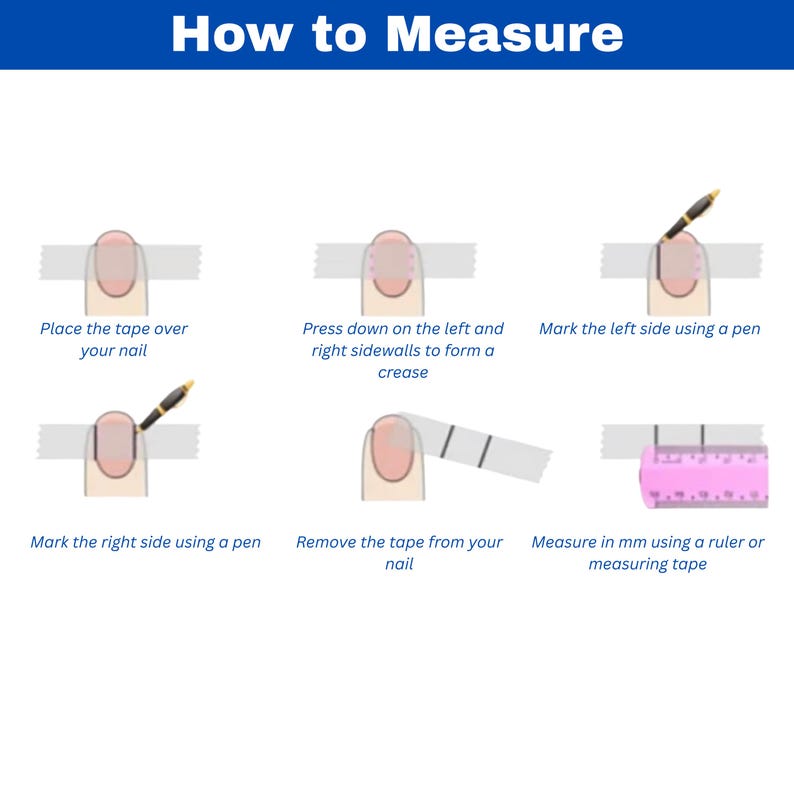 How to Measure

Place the tape over your nail

Press down on the left and right sidewalls to form a crease

Mark the left side using a pen

Mark the right side using a pen

Remove the tape from your nail

Measure in mm using a ruler or measuring tape