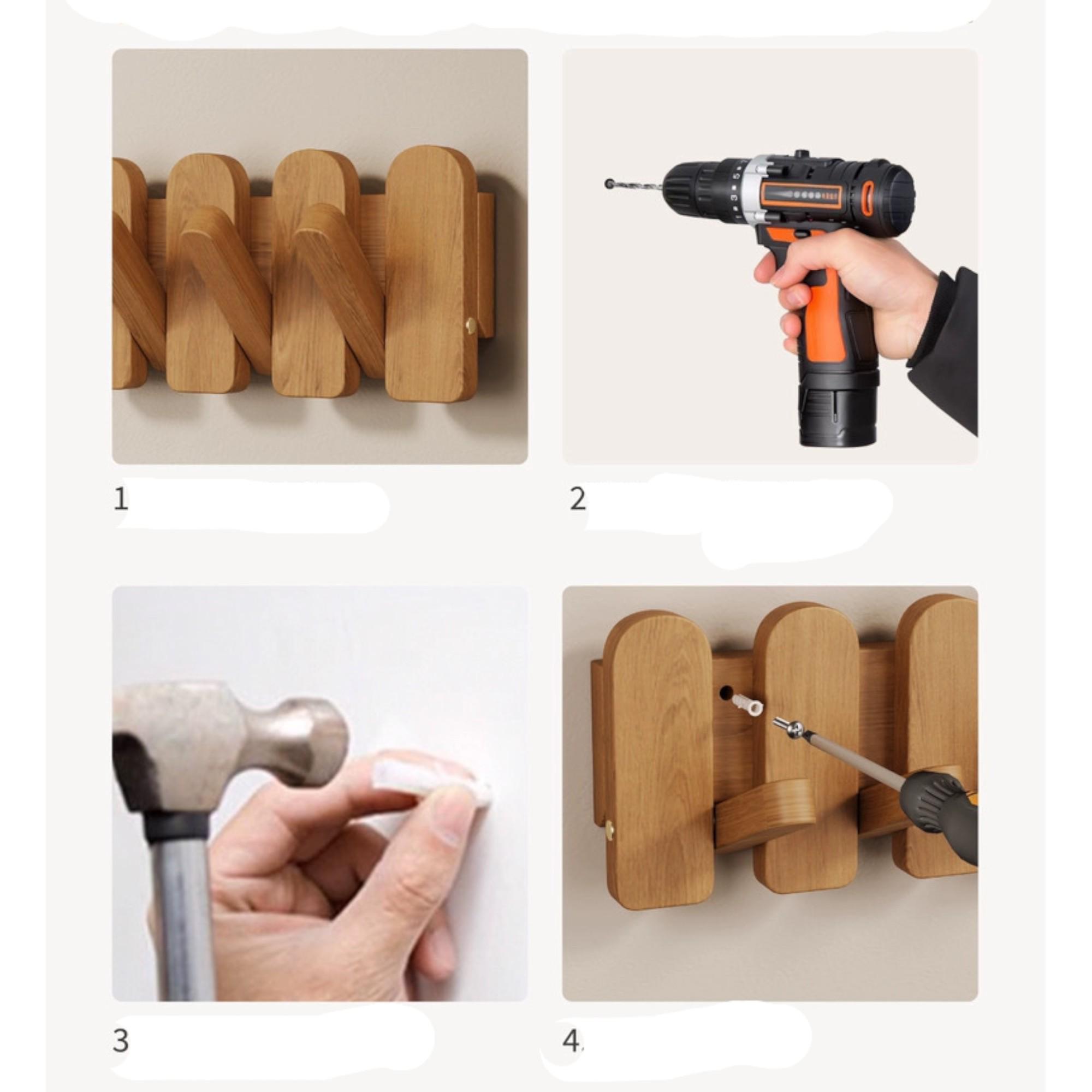 1

2

3

4.