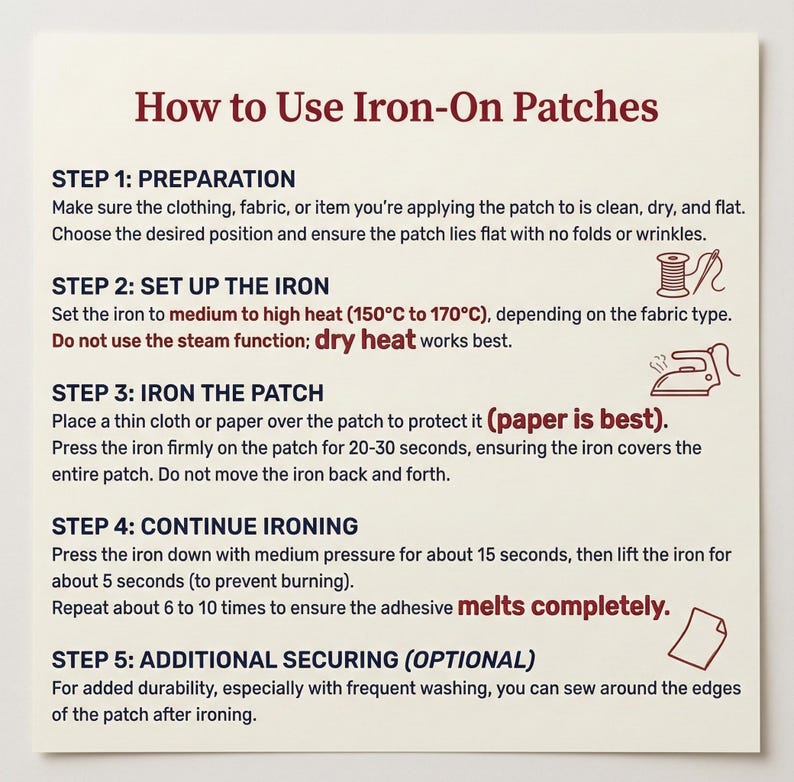 How to Use Iron-On Patches

STEP 1: PREPARATION
Make sure the clothing, fabric, or item you're applying the patch to is clean, dry, and flat. Choose the desired position and ensure the patch lies flat with no folds or wrinkles.

STEP 2: SET UP THE IRON
Set the iron to medium to high heat (150°C to 170°C), depending on the fabric type. Do not use the steam function; dry heat works best.

STEP 3: IRON THE PATCH
Place a thin cloth or paper over the patch to protect it (paper is best).
Press the iron firmly on the patch for 20-30 seconds, ensuring the iron covers the entire patch. Do not move the iron back and forth.

STEP 4: CONTINUE IRONING
Press the iron down with medium pressure for about 15 seconds, then lift the iron for about 5 seconds (to prevent burning).
Repeat about 6 to 10 times to ensure the adhesive melts completely.

STEP 5: ADDITIONAL SECURING (OPTIONAL)
For added durability, especially with frequent washing, you can sew around the edges of the patch after ironing.