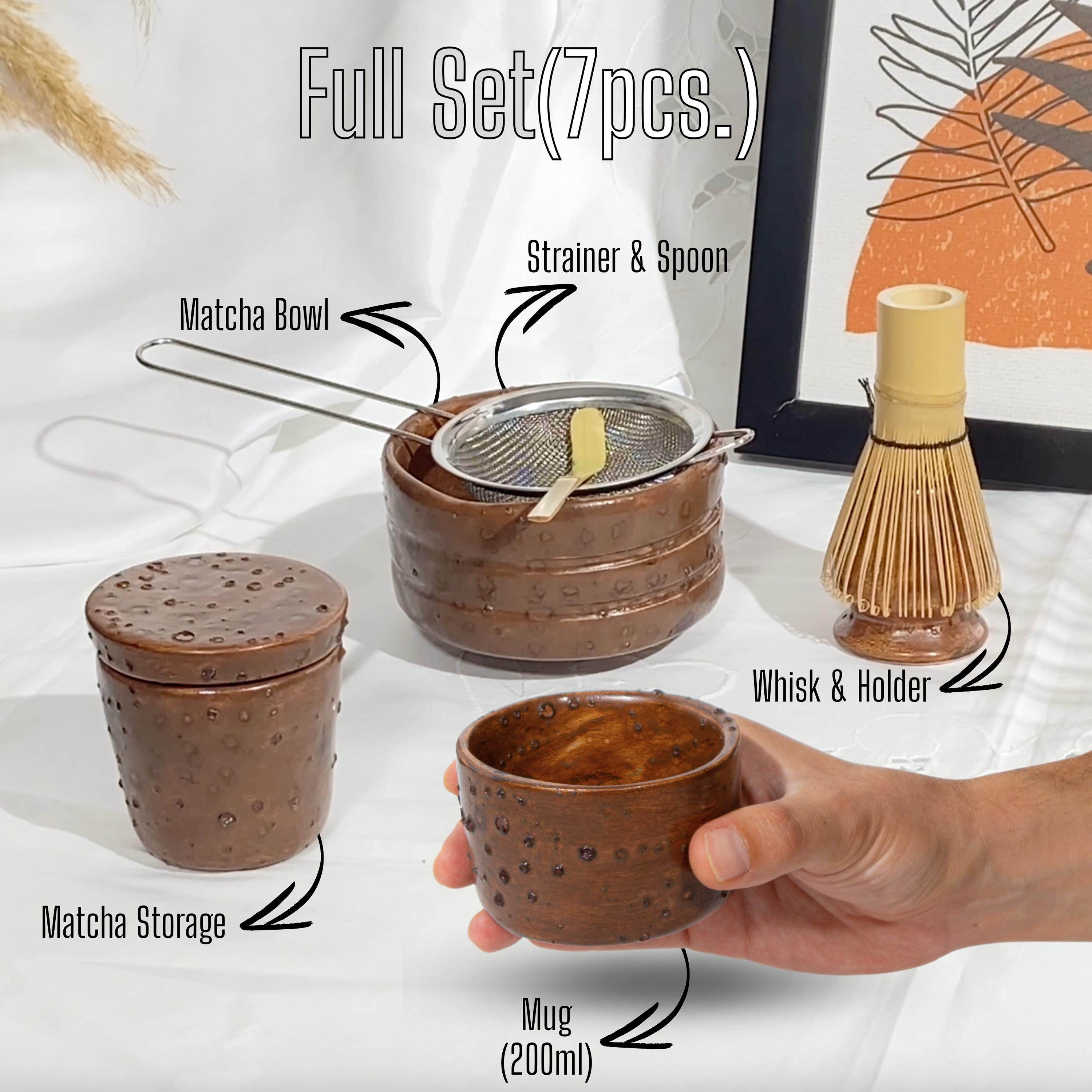 Full Set(7pcs.)

Strainer & Spoon

Matcha Bowl

Whisk & Holder

Matcha Storage

Mug
(200ml)