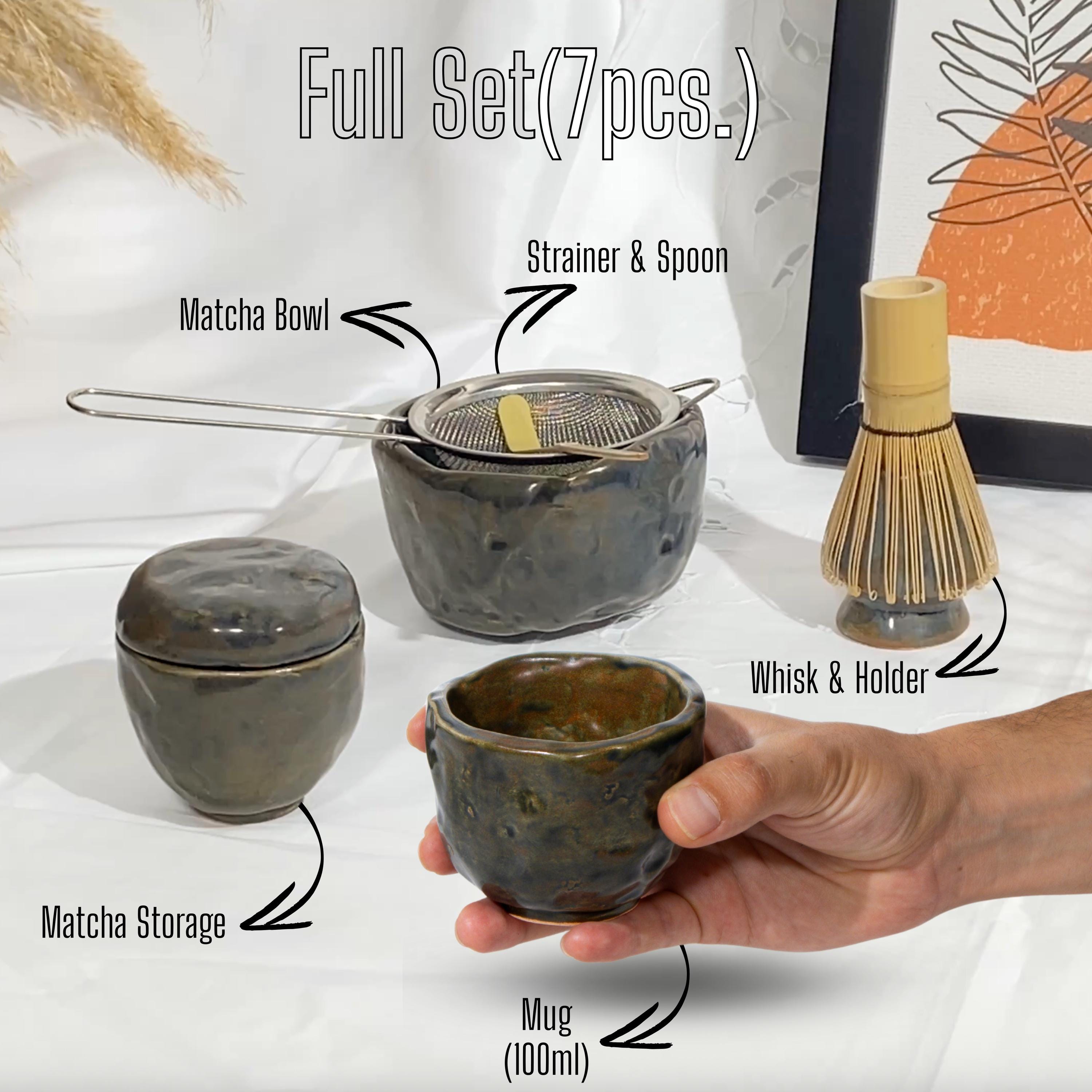 Full Set(7pcs.)

Strainer & Spoon

Matcha Bowl

Whisk & Holder

Matcha Storage

Mug
(100ml)