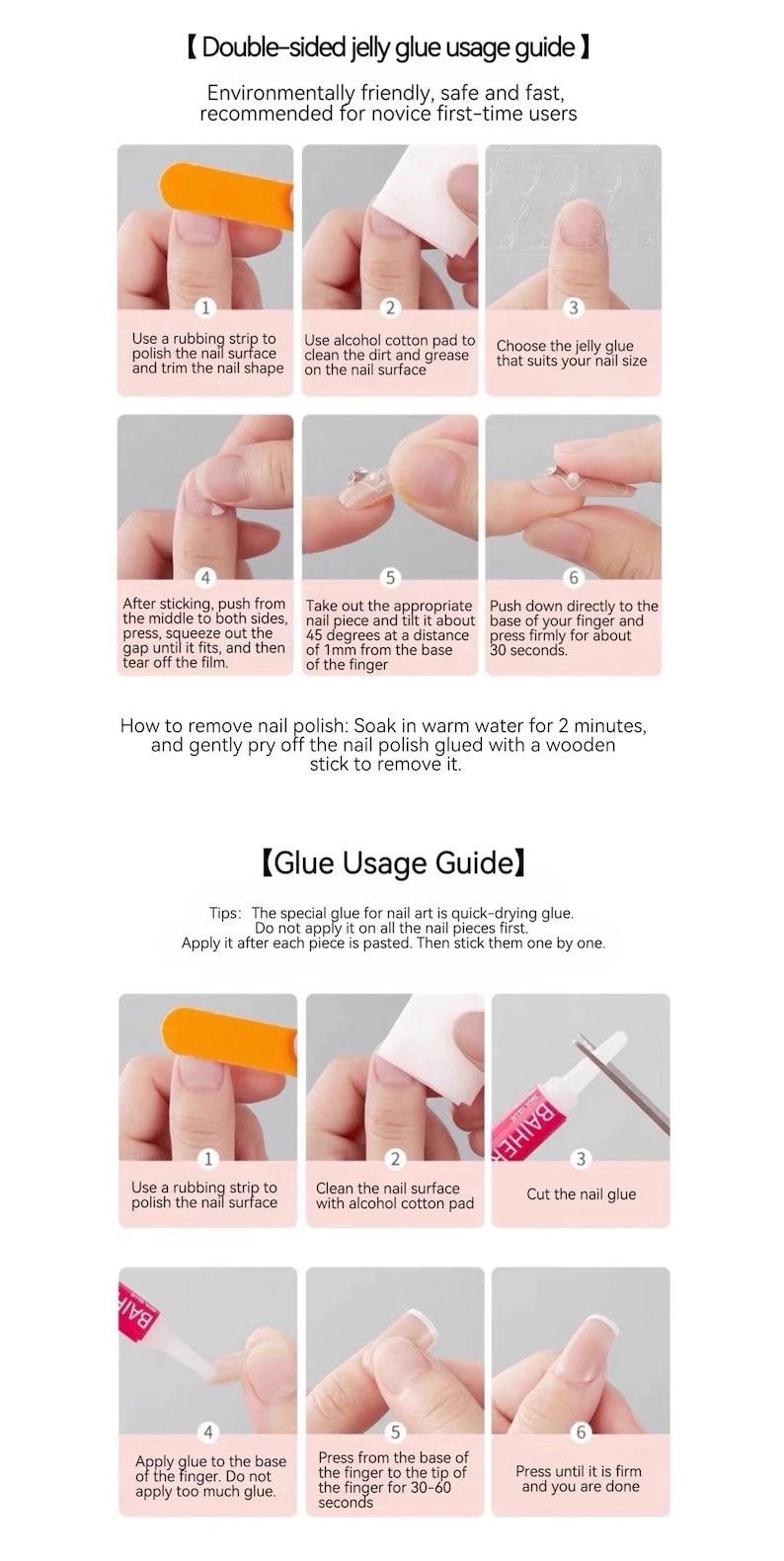 【Double-sided jelly glue usage guide】

Environmentally friendly, safe and fast, recommended for novice first-time users

1
Use a rubbing strip to polish the nail surface and trim the nail shape

2
Use alcohol cotton pad to clean the dirt and grease on the nail surface

3
Choose the jelly glue that suits your nail size

4
After sticking, push from the middle to both sides, press, squeeze out the gap until it fits, and then tear off the film.

5
Take out the appropriate nail piece and tilt it about 45 degrees at a distance of 1mm from the base of the finger

6
Push down directly to the base of your finger and press firmly for about 30 seconds.

How to remove nail polish: Soak in warm water for 2 minutes, and gently pry off the nail polish glued with a wooden stick to remove it.

【Glue Usage Guide】

Tips: The special glue for nail art is quick-drying glue. Do not apply it on all the nail pieces first. Apply it after each piece is pasted. Then stick them one by one.

1
Use a rubbing strip to polish the nail surface

2
Clean the nail surface with alcohol cotton pad

BAIHE
3
Cut the nail glue

BAIH
4
Apply glue to the base of the finger. Do not apply too much glue.

5
Press from the base of the finger to the tip of the finger for 30-60 seconds

6
Press until it is firm and you are done