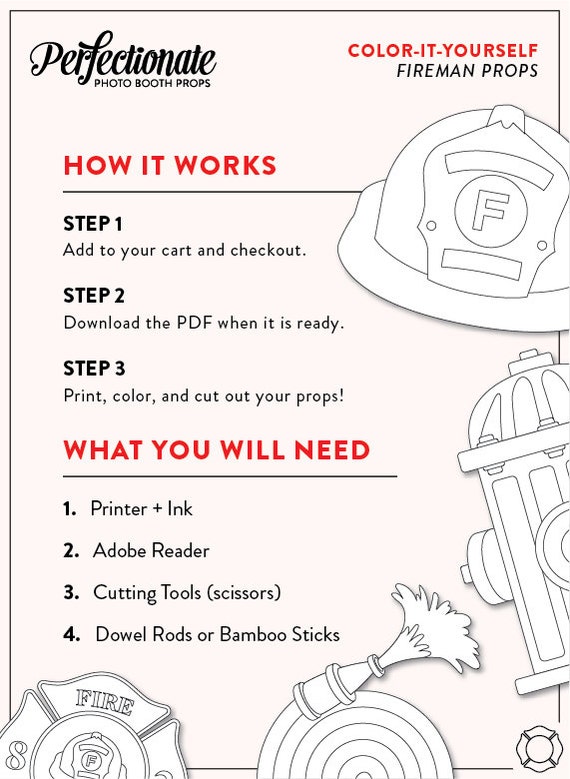 Perfectionate
PHOTO BOOTH PROPS

COLOR-IT-YOURSELF
FIREMAN PROPS

HOW IT WORKS

STEP 1
Add to your cart and checkout.

STEP 2
Download the PDF when it is ready.

STEP 3
Print, color, and cut out your props!

WHAT YOU WILL NEED

1. Printer + Ink
2. Adobe Reader
3. Cutting Tools (scissors)
4. Dowel Rods or Bamboo Sticks

F

FIRE
8 F