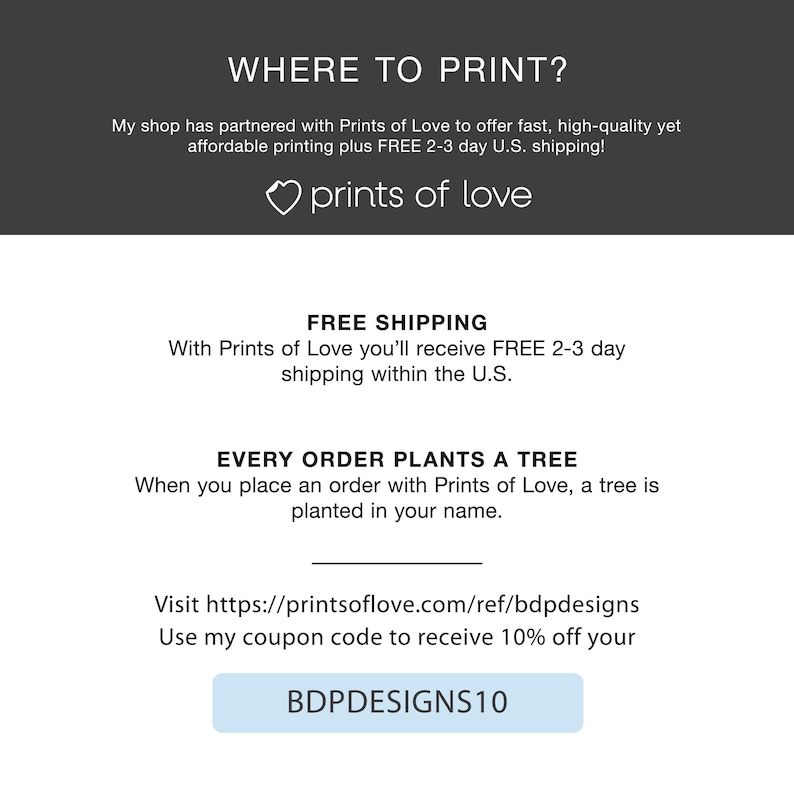 WHERE TO PRINT?

My shop has partnered with Prints of Love to offer fast, high-quality yet affordable printing plus FREE 2-3 day U.S. shipping!

prints of love

FREE SHIPPING
With Prints of Love you'll receive FREE 2-3 day shipping within the U.S.

EVERY ORDER PLANTS A TREE
When you place an order with Prints of Love, a tree is planted in your name.

Visit https://printsoflove.com/ref/bdpdesigns
Use my coupon code to receive 10% off your

BDPDESIGNS10