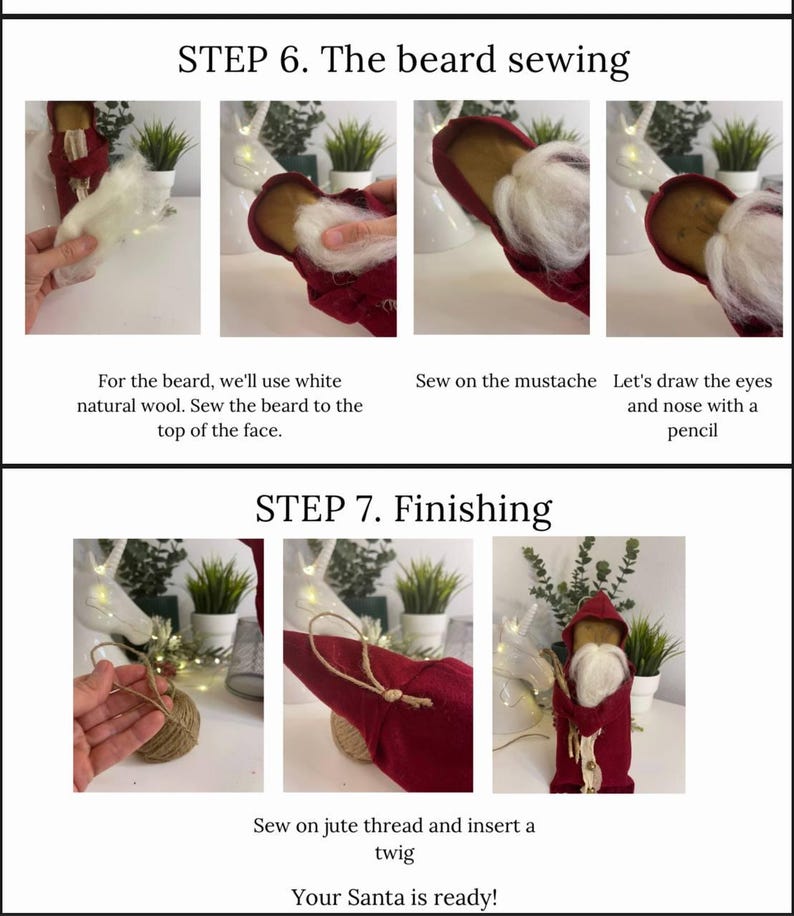 STEP 6. The beard sewing

For the beard, we'll use white natural wool. Sew the beard to the top of the face.

Sew on the mustache

Let's draw the eyes and nose with a pencil

STEP 7. Finishing

Sew on jute thread and insert a twig

Your Santa is ready!