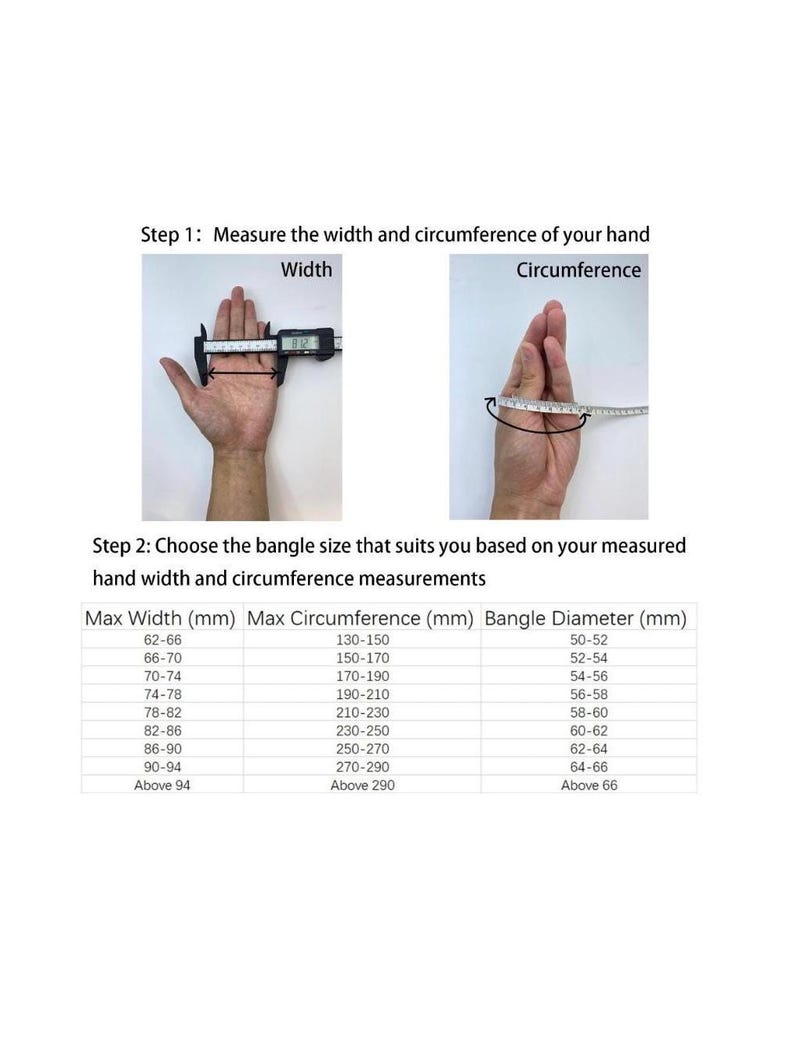 Step 1: Measure the width and circumference of your hand

Width

81.2

Circumference

Step 2: Choose the bangle size that suits you based on your measured hand width and circumference measurements

| Max Width (mm) | Max Circumference (mm) | Bangle Diameter (mm) |
|---|---|---|
| 62-66 | 130-150 | 50-52 |
| 66-70 | 150-170 | 52-54 |
| 70-74 | 170-190 | 54-56 |
| 74-78 | 190-210 | 56-58 |
| 78-82 | 210-230 | 58-60 |
| 82-86 | 230-250 | 60-62 |
| 86-90 | 250-270 | 62-64 |
| 90-94 | 270-290 | 64-66 |
| Above 94 | Above 290 | Above 66 |