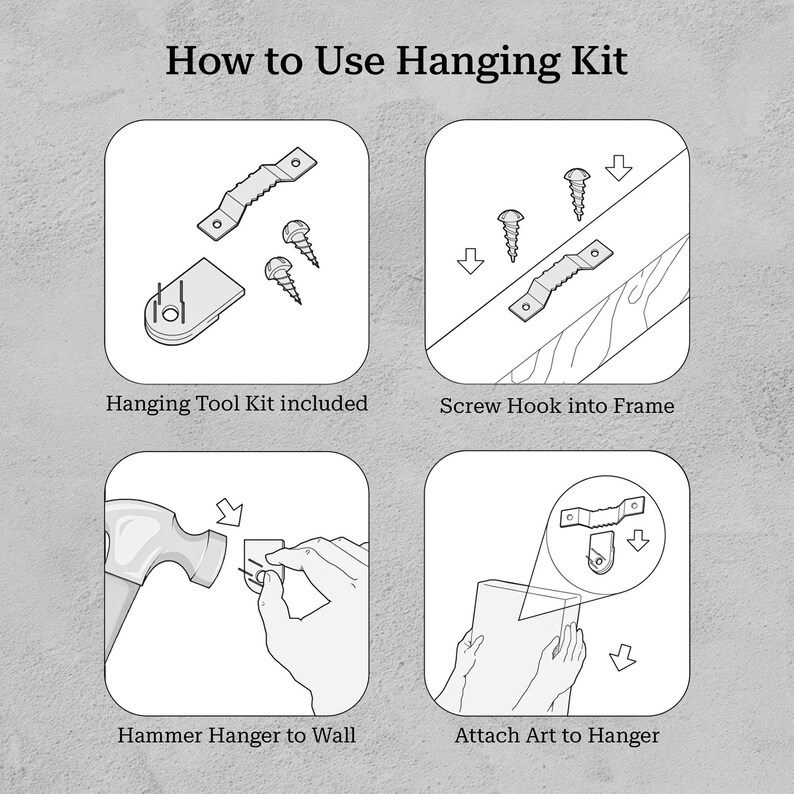 How to Use Hanging Kit

Hanging Tool Kit included

Screw Hook into Frame

Hammer Hanger to Wall

Attach Art to Hanger