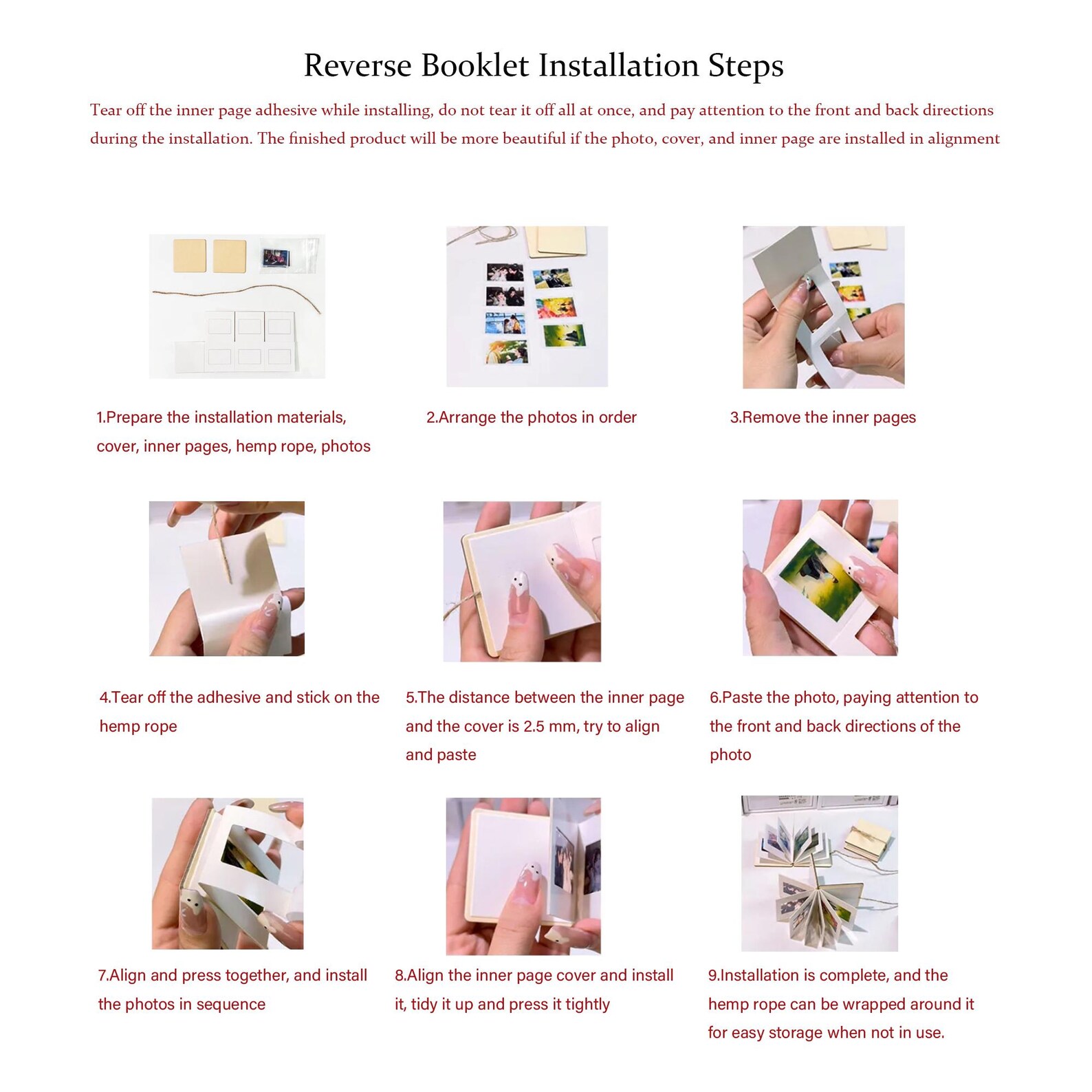 Reverse Booklet Installation Steps

Tear off the inner page adhesive while installing, do not tear it off all at once, and pay attention to the front and back directions during the installation. The finished product will be more beautiful if the photo, cover, and inner page are installed in alignment

1.Prepare the installation materials, cover, inner pages, hemp rope, photos

2.Arrange the photos in order

3.Remove the inner pages

4.Tear off the adhesive and stick on the hemp rope

5.The distance between the inner page and the cover is 2.5 mm, try to align and paste

6.Paste the photo, paying attention to the front and back directions of the photo

7.Align and press together, and install the photos in sequence

8.Align the inner page cover and install it, tidy it up and press it tightly

9.Installation is complete, and the hemp rope can be wrapped around it for easy storage when not in use.