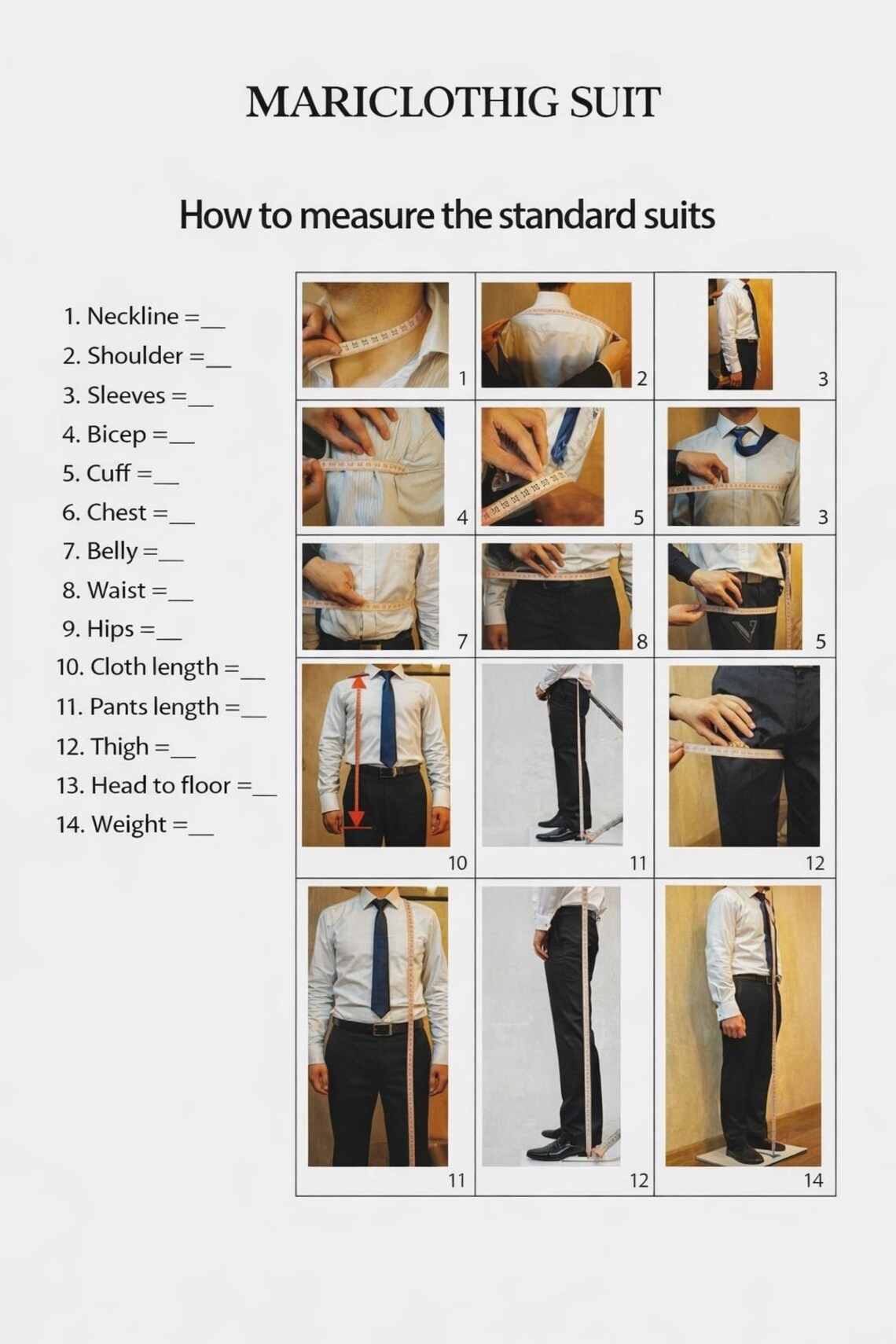 MARICLOTHIG SUIT

How to measure the standard suits

1. Neckline =__
2. Shoulder =__
3. Sleeves =__
4. Bicep =__
5. Cuff =__
6. Chest =__
7. Belly =__
8. Waist =__
9. Hips =__
10. Cloth length =__
11. Pants length =__
12. Thigh =__
13. Head to floor =__
14. Weight =__

1 2 3
4 5 3
7 8 5
10 11 12
11 12 14