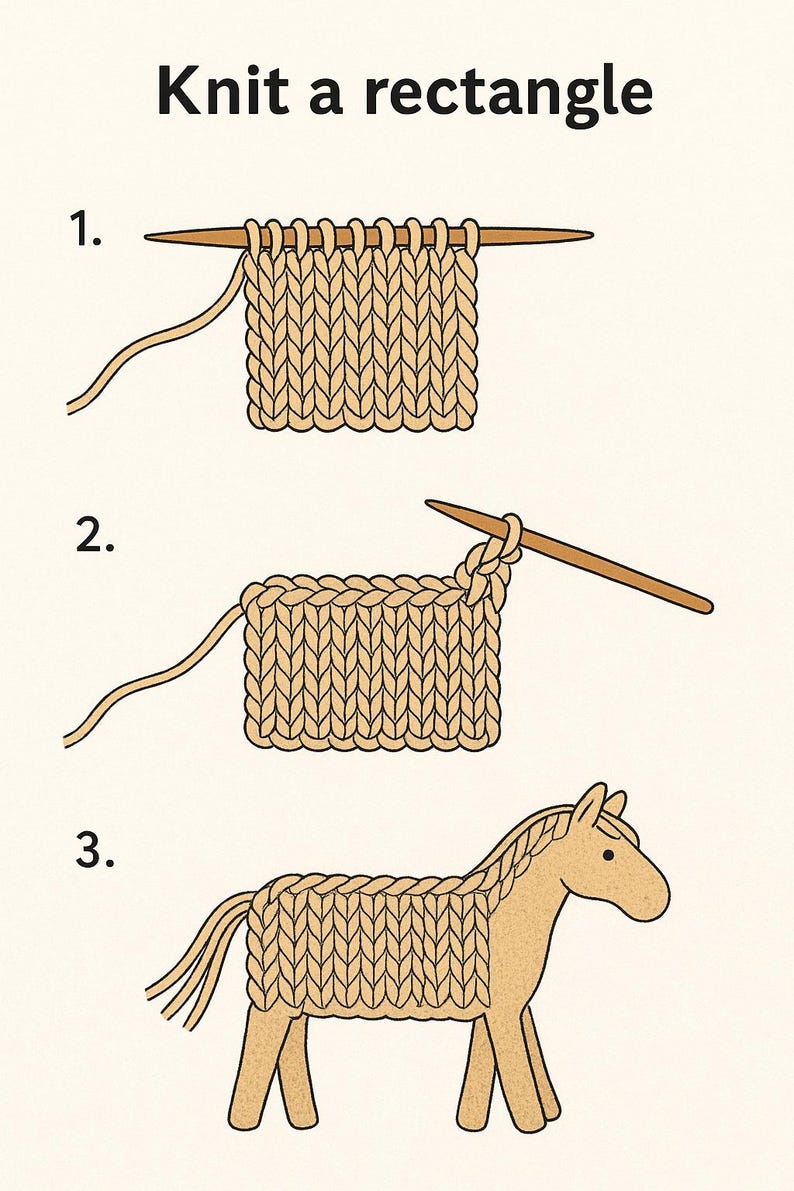 Knit a rectangle

1.

2.

3.