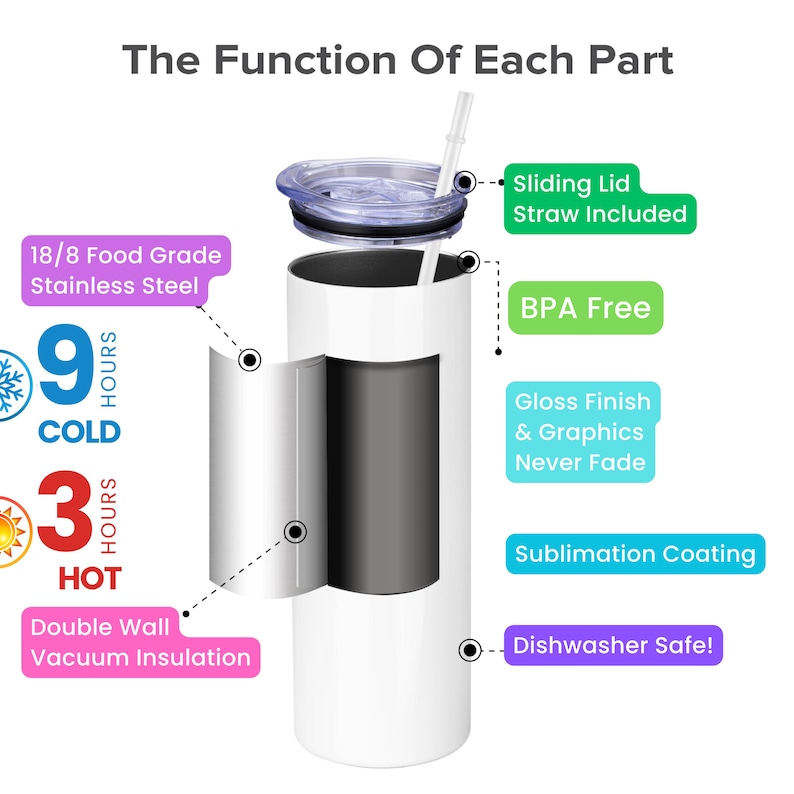 The Function Of Each Part

Sliding Lid
Straw Included

18/8 Food Grade
Stainless Steel

BPA Free

9 HOURS
COLD

Gloss Finish
& Graphics
Never Fade

3 HOURS
HOT

Sublimation Coating

Double Wall
Vacuum Insulation

Dishwasher Safe!