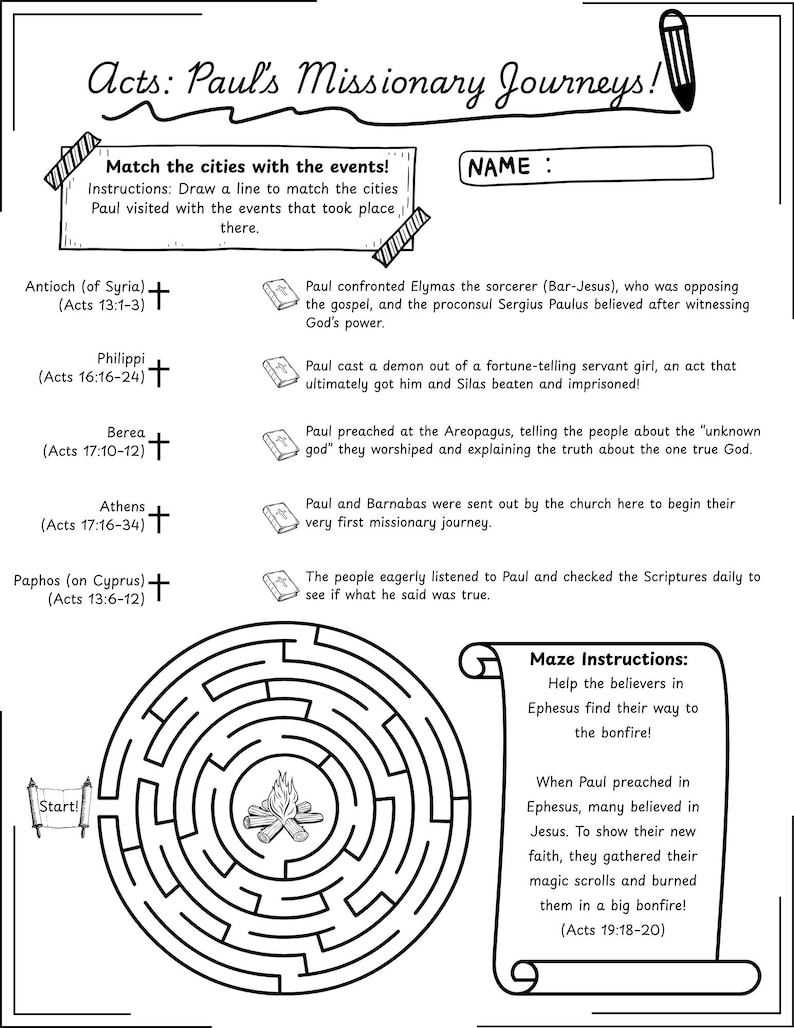 Acts: Paul's Missionary Journeys!

Match the cities with the events!
Instructions: Draw a line to match the cities Paul visited with the events that took place there.

NAME :

Antioch (of Syria) (Acts 13:1-3)

Philippi (Acts 16:16-24)

Berea (Acts 17:10-12)

Athens (Acts 17:16-34)

Paphos (on Cyprus) (Acts 13:6-12)

Paul confronted Elymas the sorcerer (Bar-Jesus), who was opposing the gospel, and the proconsul Sergius Paulus believed after witnessing God's power.

Paul cast a demon out of a fortune-telling servant girl, an act that ultimately got him and Silas beaten and imprisoned!

Paul preached at the Areopagus, telling the people about the "unknown god" they worshiped and explaining the truth about the one true God.

Paul and Barnabas were sent out by the church here to begin their very first missionary journey.

The people eagerly listened to Paul and checked the Scriptures daily to see if what he said was true.

Start!

Maze Instructions:
Help the believers in Ephesus find their way to the bonfire!

When Paul preached in Ephesus, many believed in Jesus. To show their new faith, they gathered their magic scrolls and burned them in a big bonfire! (Acts 19:18-20)