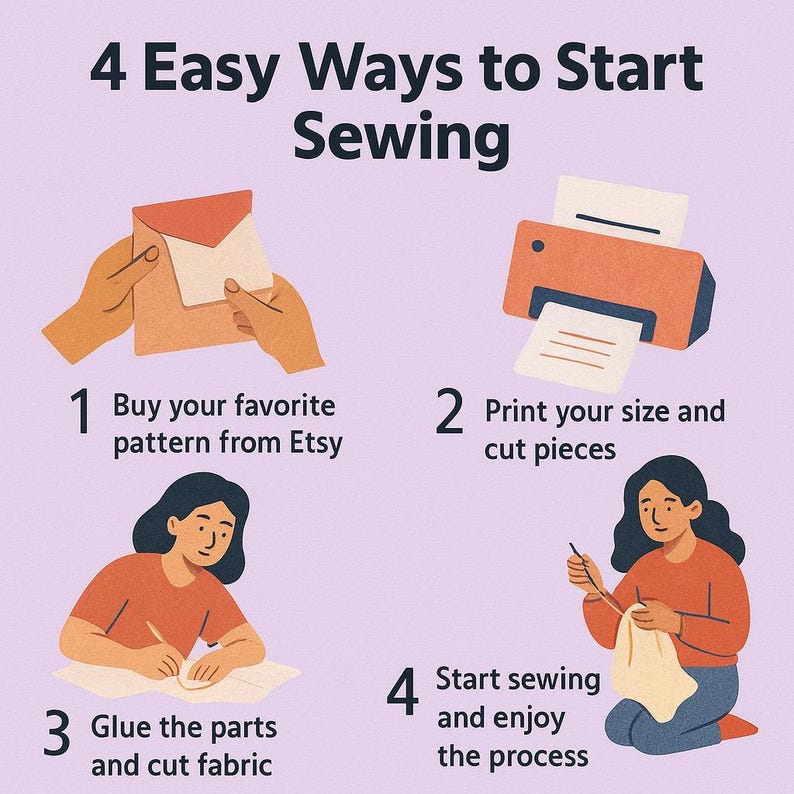 4 Easy Ways to Start Sewing

1 Buy your favorite pattern from Etsy

2 Print your size and cut pieces

3 Glue the parts and cut fabric

4 Start sewing and enjoy the process