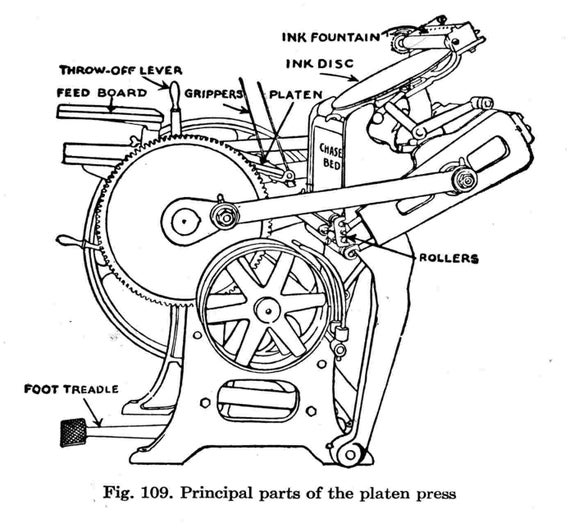 INK FOUNTAIN

INK DISC

THROW-OFF LEVER

FEED BOARD

GRIPPERS

PLATEN

CHASE BED

ROLLERS

FOOT TREADLE

Fig. 109. Principal parts of the platen press