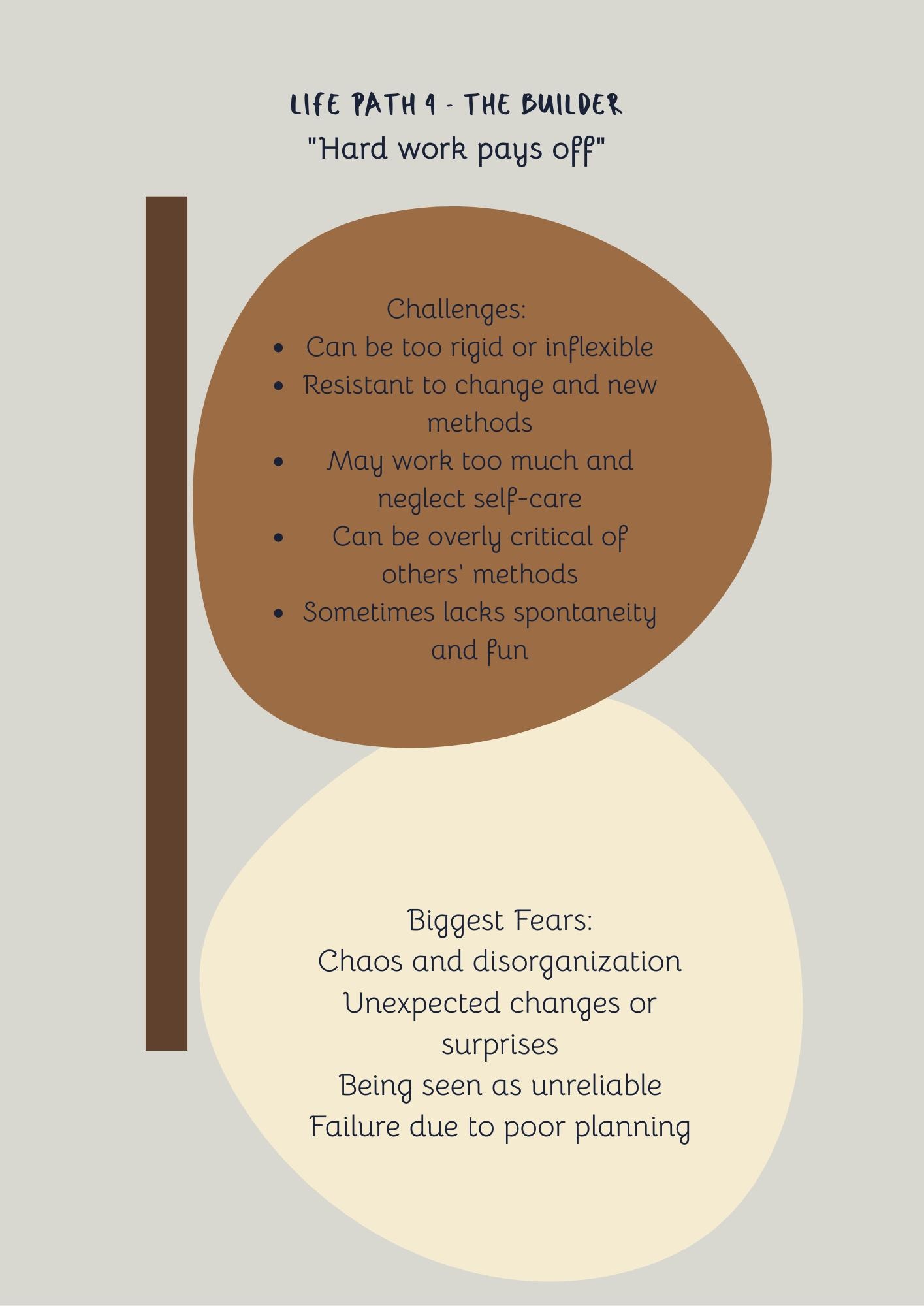 LIFE PATH 4 - THE BUILDER
"Hard work pays off"

Challenges:
• Can be too rigid or inflexible
• Resistant to change and new methods
• May work too much and neglect self-care
• Can be overly critical of others' methods
• Sometimes lacks spontaneity and fun

Biggest Fears:
Chaos and disorganization
Unexpected changes or surprises
Being seen as unreliable
Failure due to poor planning