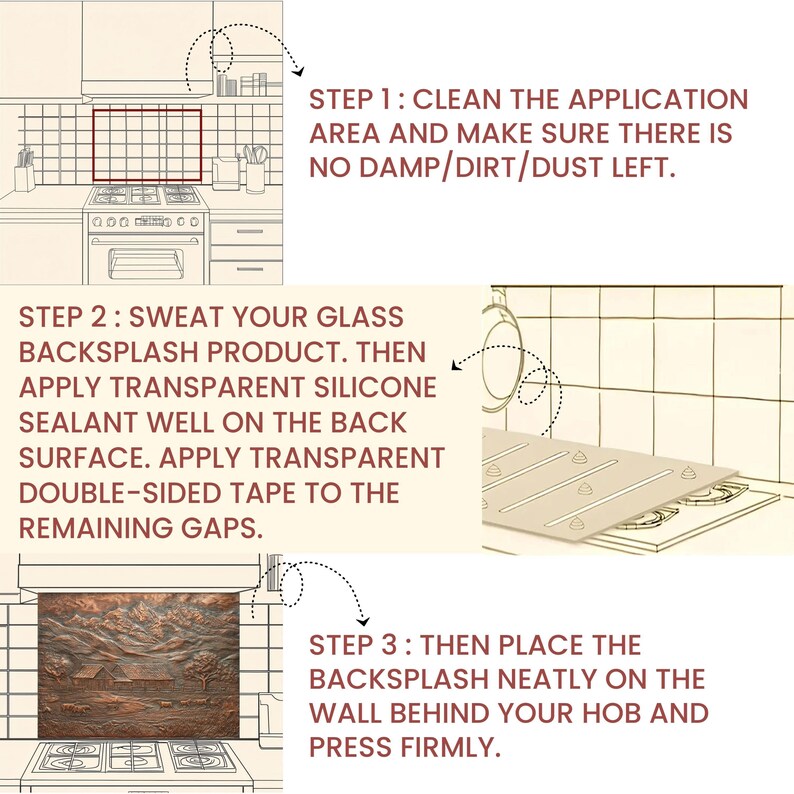 STEP 1 : CLEAN THE APPLICATION AREA AND MAKE SURE THERE IS NO DAMP/DIRT/DUST LEFT.

STEP 2 : SWEAT YOUR GLASS BACKSPLASH PRODUCT. THEN APPLY TRANSPARENT SILICONE SEALANT WELL ON THE BACK SURFACE. APPLY TRANSPARENT DOUBLE-SIDED TAPE TO THE REMAINING GAPS.

STEP 3 : THEN PLACE THE BACKSPLASH NEATLY ON THE WALL BEHIND YOUR HOB AND PRESS FIRMLY.