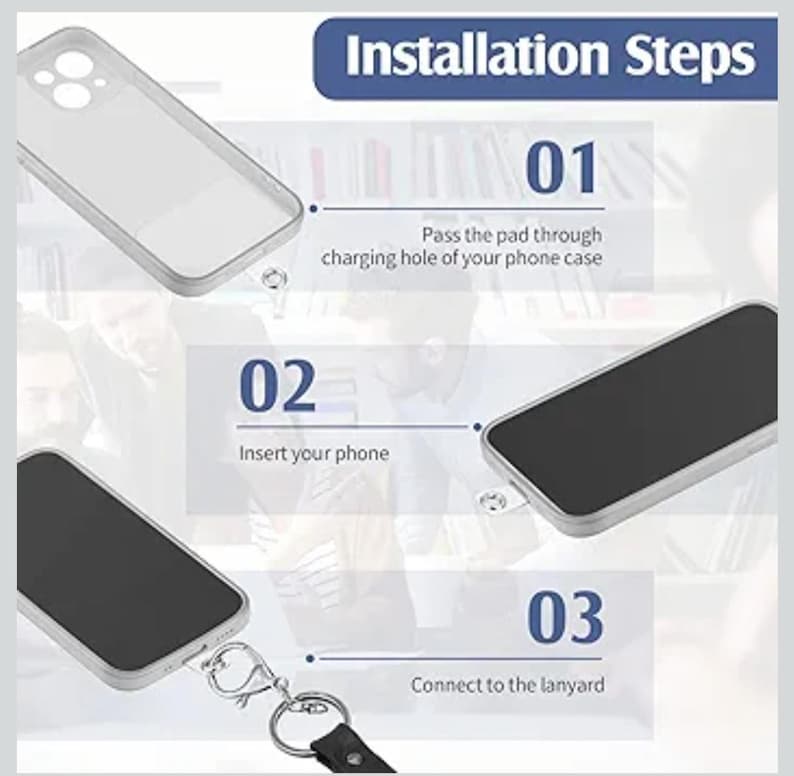 Installation Steps

01

Pass the pad through charging hole of your phone case

02

Insert your phone

03

Connect to the lanyard