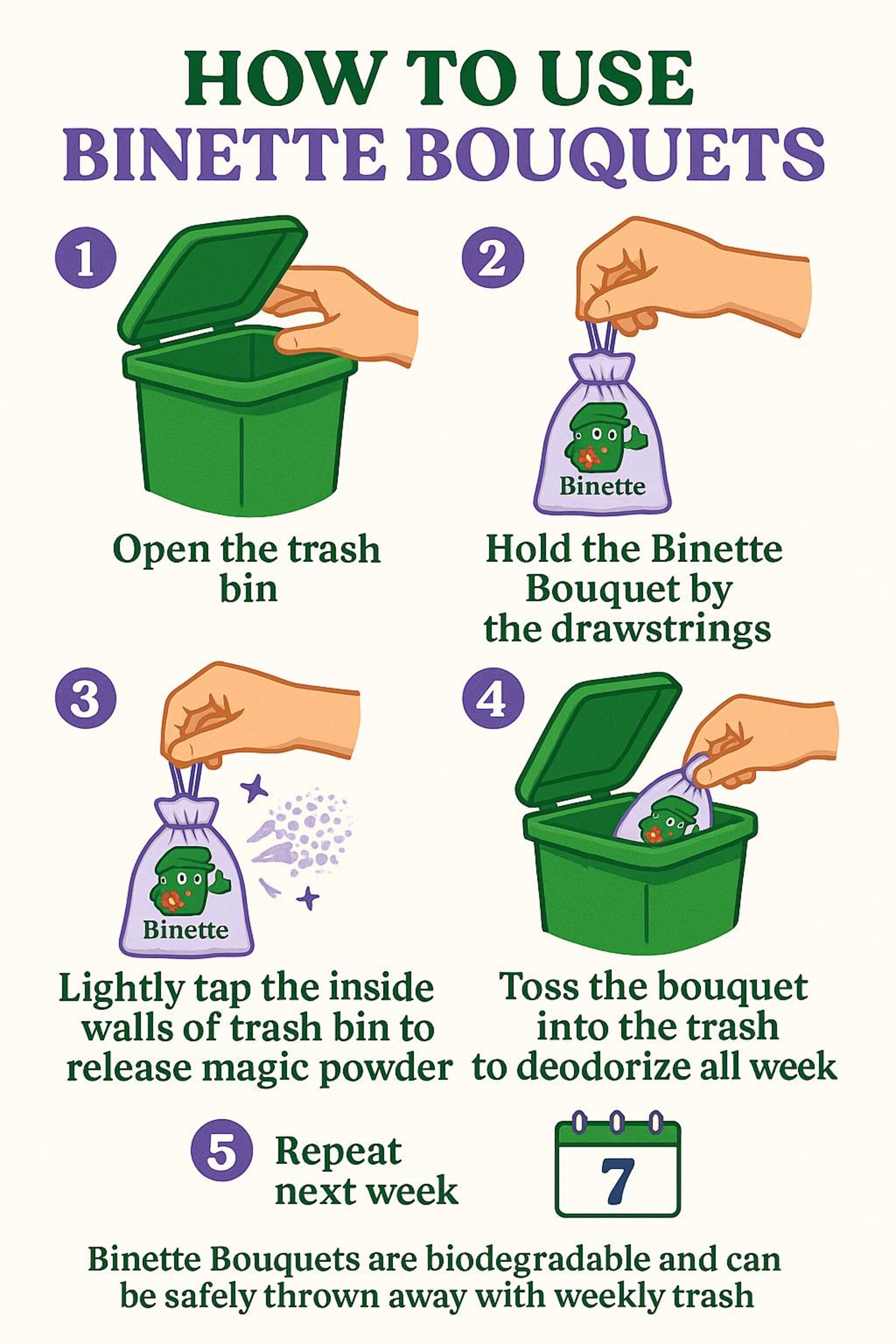 HOW TO USE
BINETTE BOUQUETS

1

Open the trash bin

2

Binette

Hold the Binette Bouquet by the drawstrings

3

Binette

Lightly tap the inside walls of trash bin to release magic powder

4

Toss the bouquet into the trash to deodorize all week

5 Repeat next week

7

Binette Bouquets are biodegradable and can be safely thrown away with weekly trash