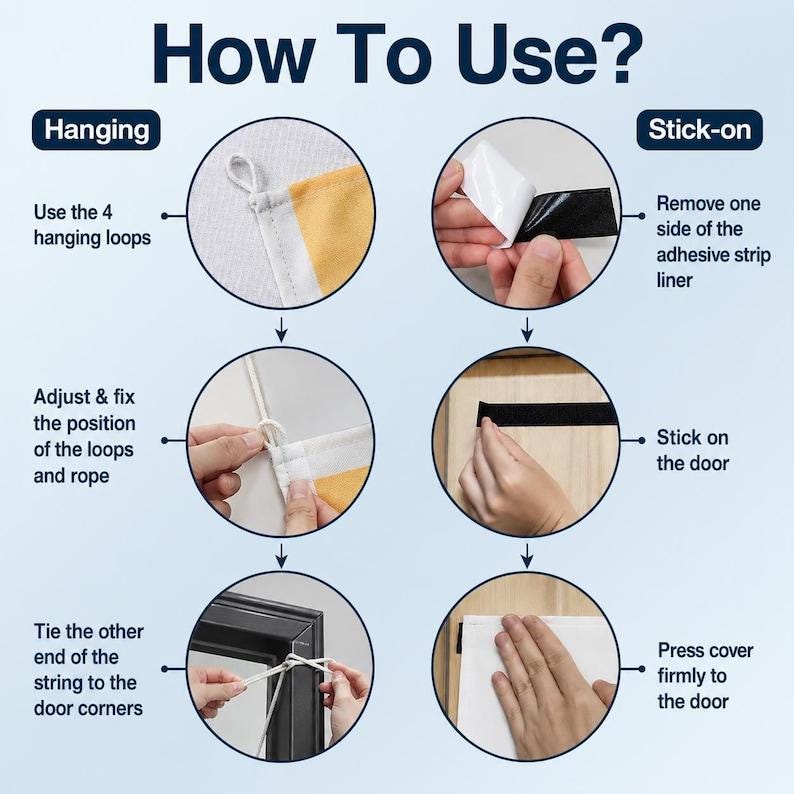 How To Use?

Hanging

Use the 4 hanging loops

Adjust & fix the position of the loops and rope

Tie the other end of the string to the door corners

Stick-on

Remove one side of the adhesive strip liner

Stick on the door

Press cover firmly to the door