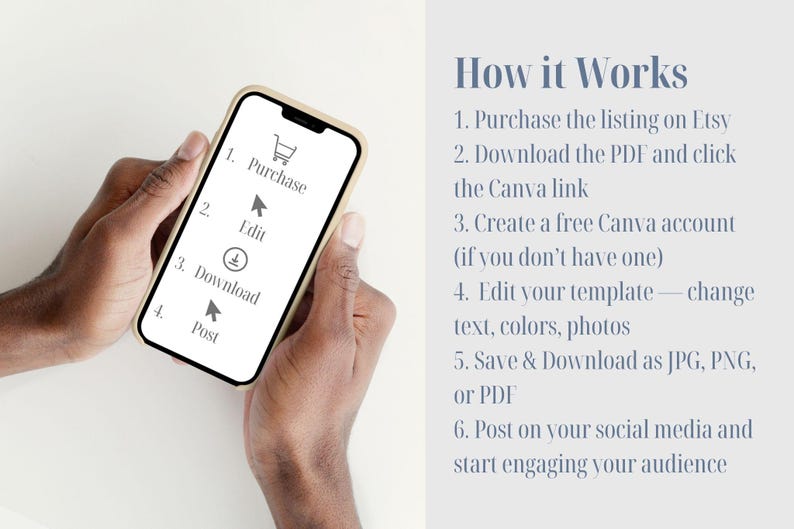 1. Purchase
2. Edit
3. Download
4. Post

How it Works
1. Purchase the listing on Etsy
2. Download the PDF and click the Canva link
3. Create a free Canva account (if you don't have one)
4. Edit your template — change text, colors, photos
5. Save & Download as JPG, PNG, or PDF
6. Post on your social media and start engaging your audience