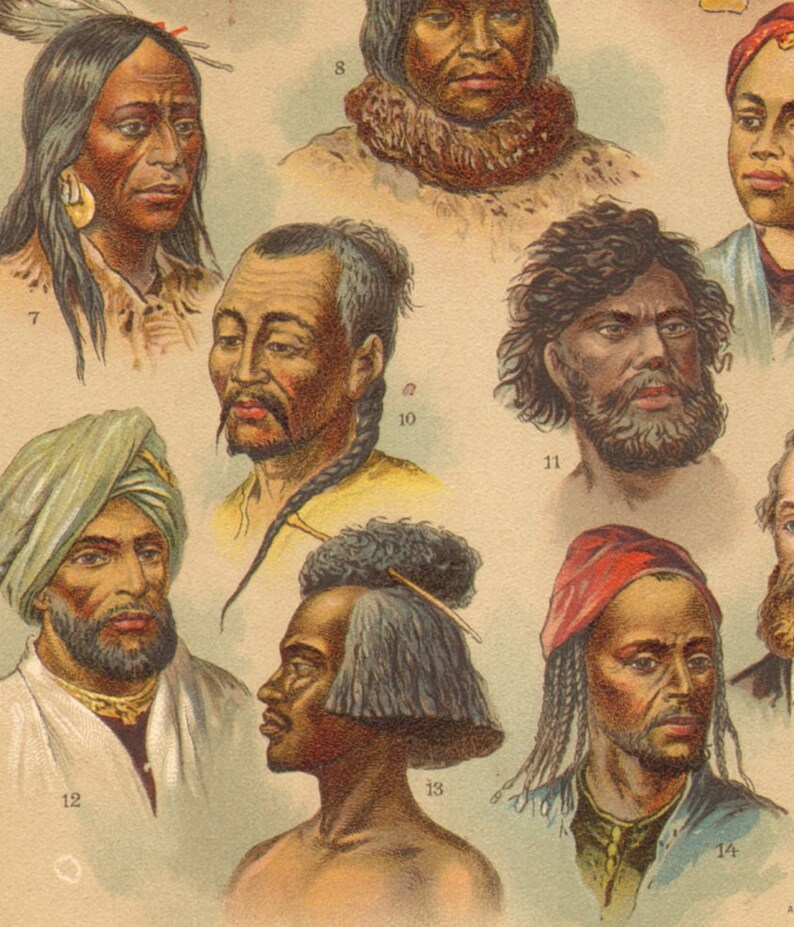 8

7

10

11

12

13

14