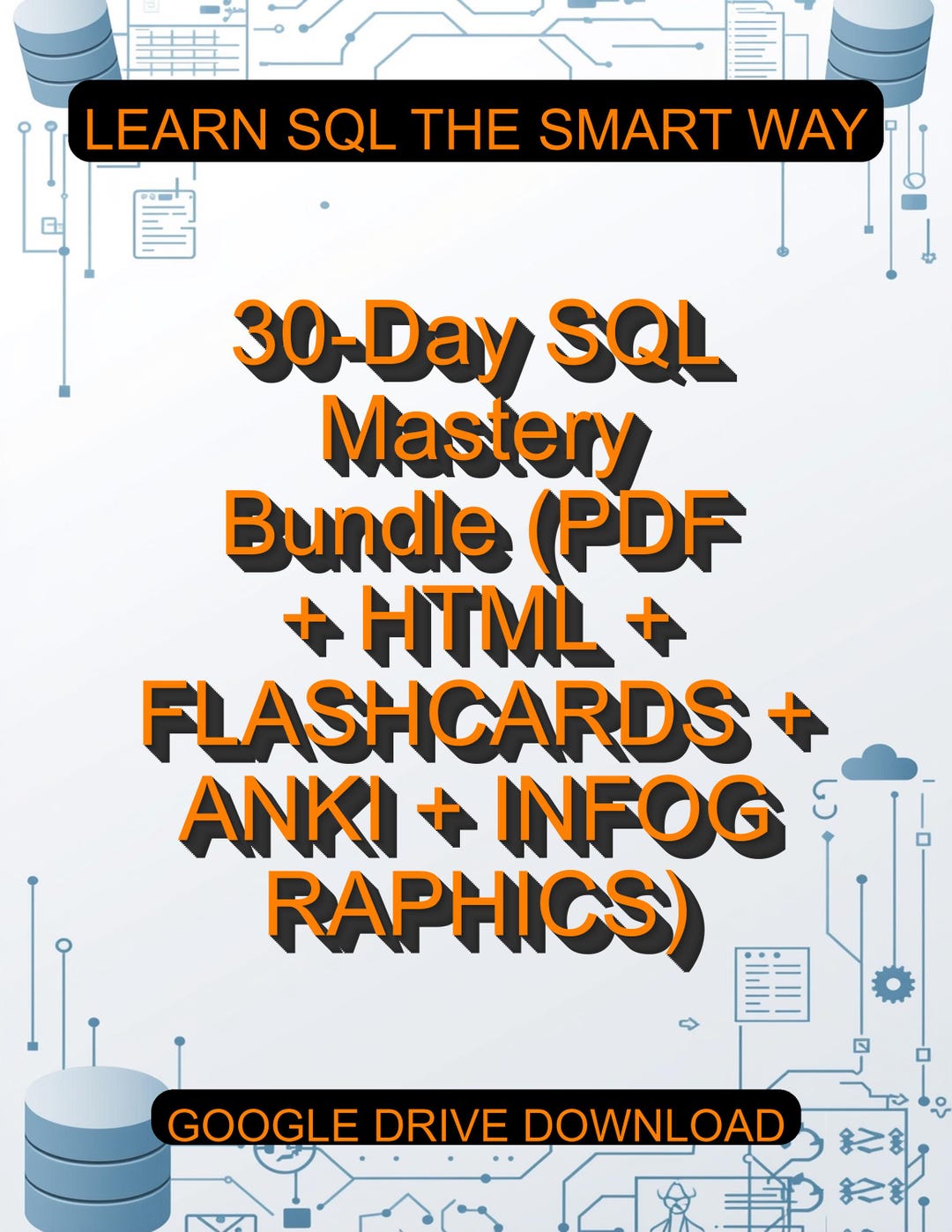 LEARN SQL THE SMART WAY

30-Day SQL Mastery Bundle (PDF + HTML + FLASHCARDS + ANKI + INFOG RAPHICS)

GOOGLE DRIVE DOWNLOAD