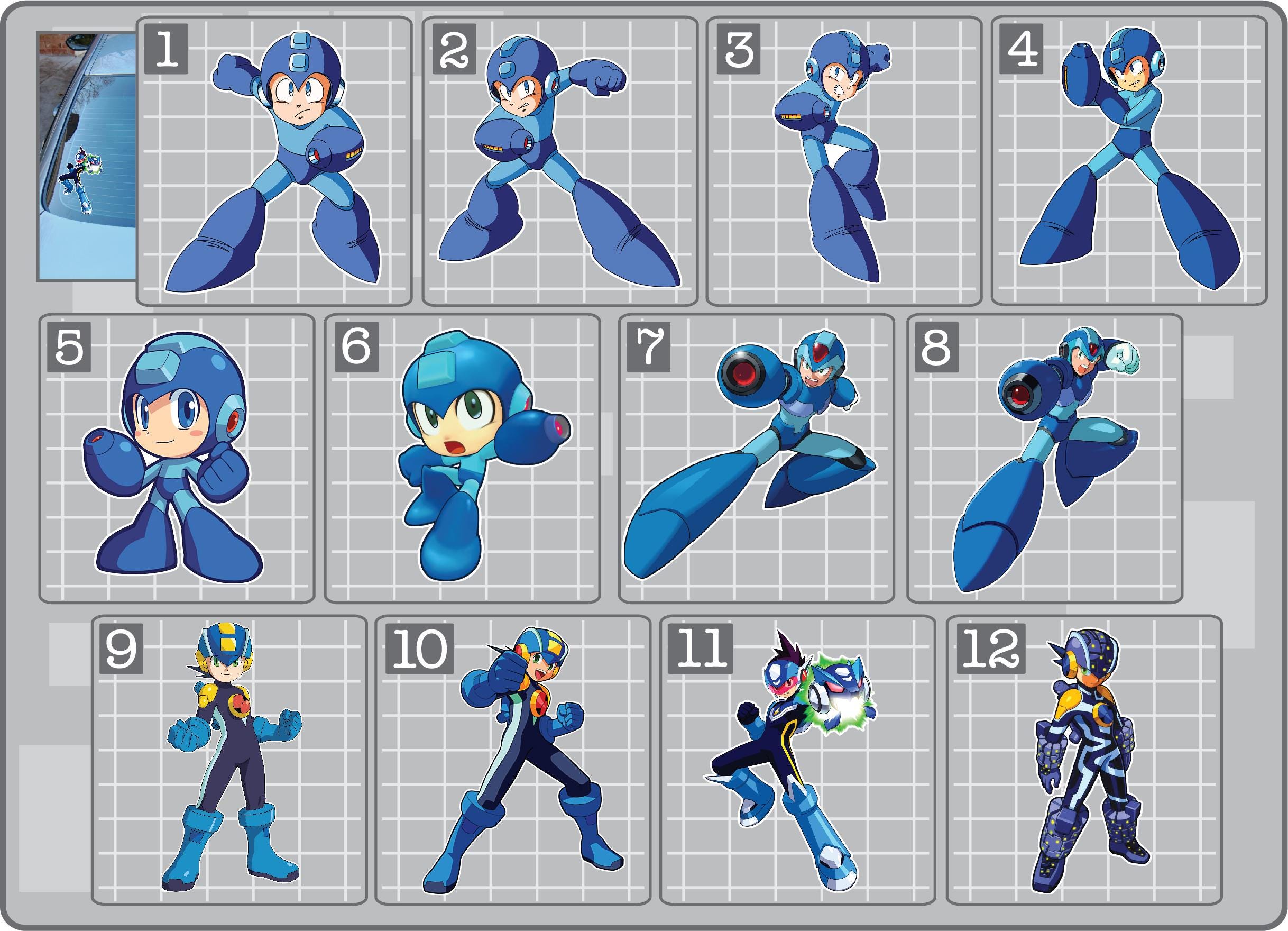 1

2

3

4

5

6

7

8

9

10

11

12