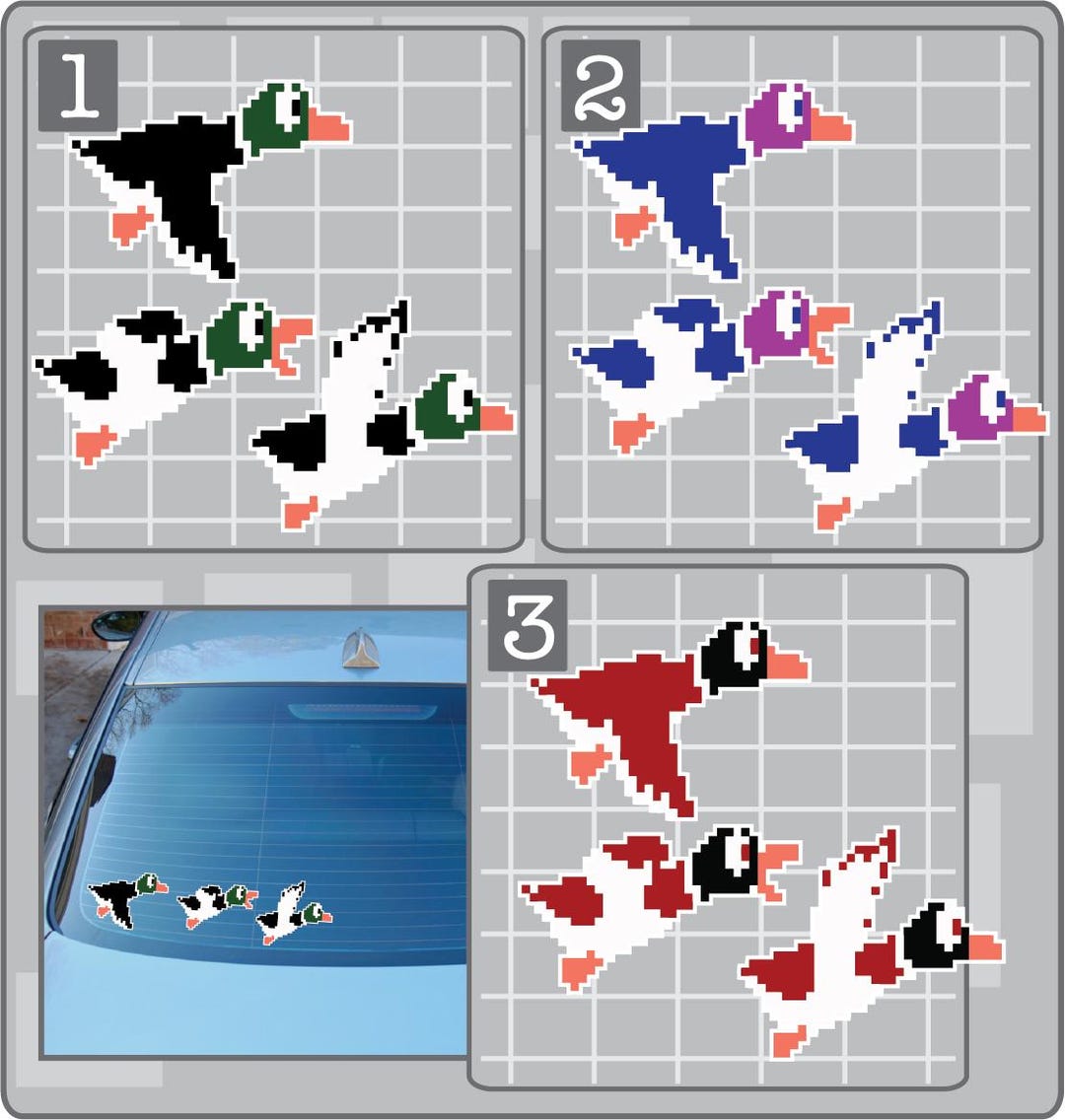 1

2

3