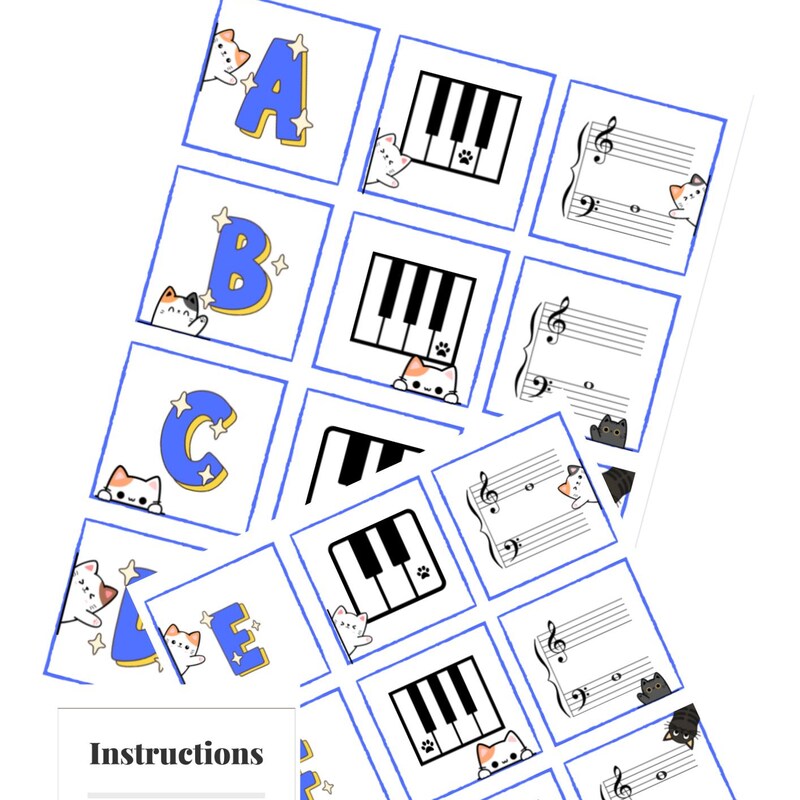 A

B

C

E

Instructions