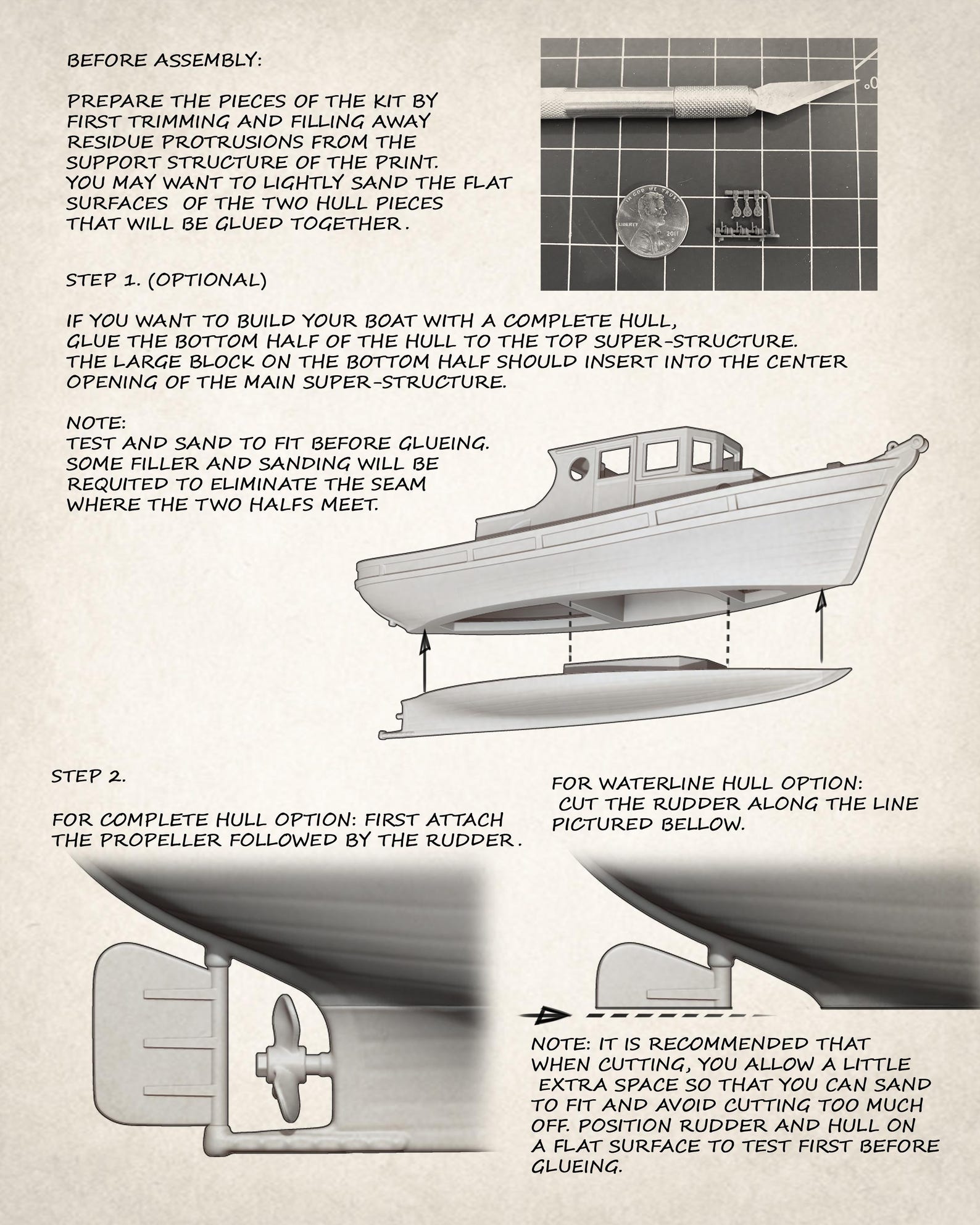 BEFORE ASSEMBLY:

PREPARE THE PIECES OF THE KIT BY FIRST TRIMMING AND FILLING AWAY RESIDUE PROTRUSIONS FROM THE SUPPORT STRUCTURE OF THE PRINT. YOU MAY WANT TO LIGHTLY SAND THE FLAT SURFACES OF THE TWO HULL PIECES THAT WILL BE GLUED TOGETHER.

IN GOD WE TRUST LIBERTY 2011

STEP 1. (OPTIONAL)

IF YOU WANT TO BUILD YOUR BOAT WITH A COMPLETE HULL, GLUE THE BOTTOM HALF OF THE HULL TO THE TOP SUPER-STRUCTURE. THE LARGE BLOCK ON THE BOTTOM HALF SHOULD INSERT INTO THE CENTER OPENING OF THE MAIN SUPER-STRUCTURE.

NOTE:
TEST AND SAND TO FIT BEFORE GLUEING. SOME FILLER AND SANDING WILL BE REQUITED TO ELIMINATE THE SEAM WHERE THE TWO HALFS MEET.

STEP 2.

FOR COMPLETE HULL OPTION: FIRST ATTACH THE PROPELLER FOLLOWED BY THE RUDDER.

FOR WATERLINE HULL OPTION: CUT THE RUDDER ALONG THE LINE PICTURED BELLOW.

NOTE: IT IS RECOMMENDED THAT WHEN CUTTING, YOU ALLOW A LITTLE EXTRA SPACE SO THAT YOU CAN SAND TO FIT AND AVOID CUTTING TOO MUCH OFF. POSITION RUDDER AND HULL ON A FLAT SURFACE TO TEST FIRST BEFORE GLUEING.