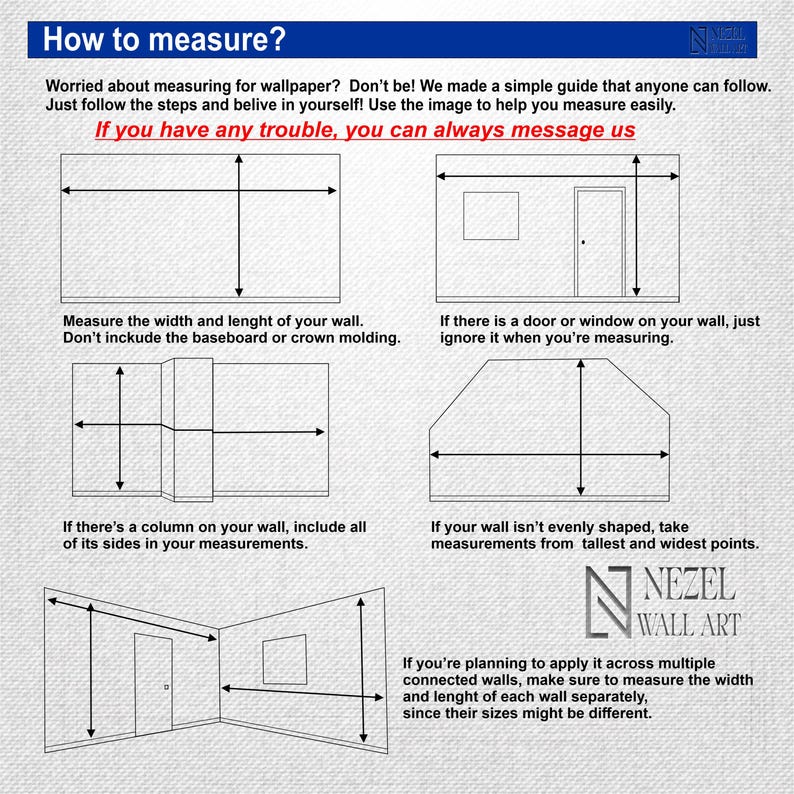 How to measure?

NEZEL WALL ART

Worried about measuring for wallpaper? Don't be! We made a simple guide that anyone can follow. Just follow the steps and belive in yourself! Use the image to help you measure easily.

If you have any trouble, you can always message us

Measure the width and lenght of your wall. Don't inckude the baseboard or crown molding.

If there is a door or window on your wall, just ignore it when you're measuring.

If there's a column on your wall, include all of its sides in your measurements.

If your wall isn't evenly shaped, take measurements from tallest and widest points.

NEZEL WALL ART

If you're planning to apply it across multiple connected walls, make sure to measure the width and lenght of each wall separately, since their sizes might be different.