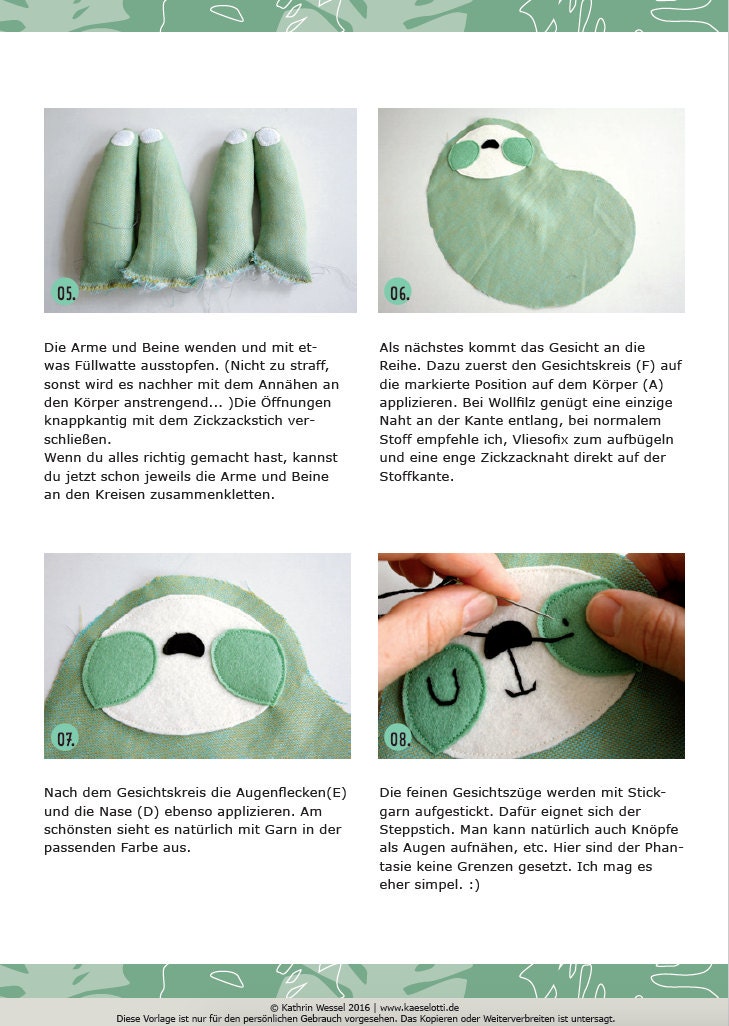 05.

Die Arme und Beine wenden und mit etwas Füllwatte ausstopfen. (Nicht zu straff, sonst wird es nachher mit dem Annähen an den Körper anstrengend... )Die Öffnungen knappkantig mit dem Zickzackstich verschließen.
Wenn du alles richtig gemacht hast, kannst du jetzt schon jeweils die Arme und Beine an den Kreisen zusammenkletten.

06.

Als nächstes kommt das Gesicht an die Reihe. Dazu zuerst den Gesichtskreis (F) auf die markierte Position auf dem Körper (A) applizieren. Bei Wollfilz genügt eine einzige Naht an der Kante entlang, bei normalem Stoff empfehle ich, Vliesofix zum aufbügeln und eine enge Zickzacknaht direkt auf der Stoffkante.

07.

Nach dem Gesichtskreis die Augenflecken(E) und die Nase (D) ebenso applizieren. Am schönsten sieht es natürlich mit Garn in der passenden Farbe aus.

08.

Die feinen Gesichtszüge werden mit Stickgarn aufgestickt. Dafür eignet sich der Steppstich. Man kann natürlich auch Knöpfe als Augen aufnähen, etc. Hier sind der Phantasie keine Grenzen gesetzt. Ich mag es eher simpel. :)

© Kathrin Wessel 2016 | www.kaeselotti.de
Diese Vorlage ist nur für den persönlichen Gebrauch vorgesehen. Das Kopieren oder Weiterverbreiten ist untersagt.