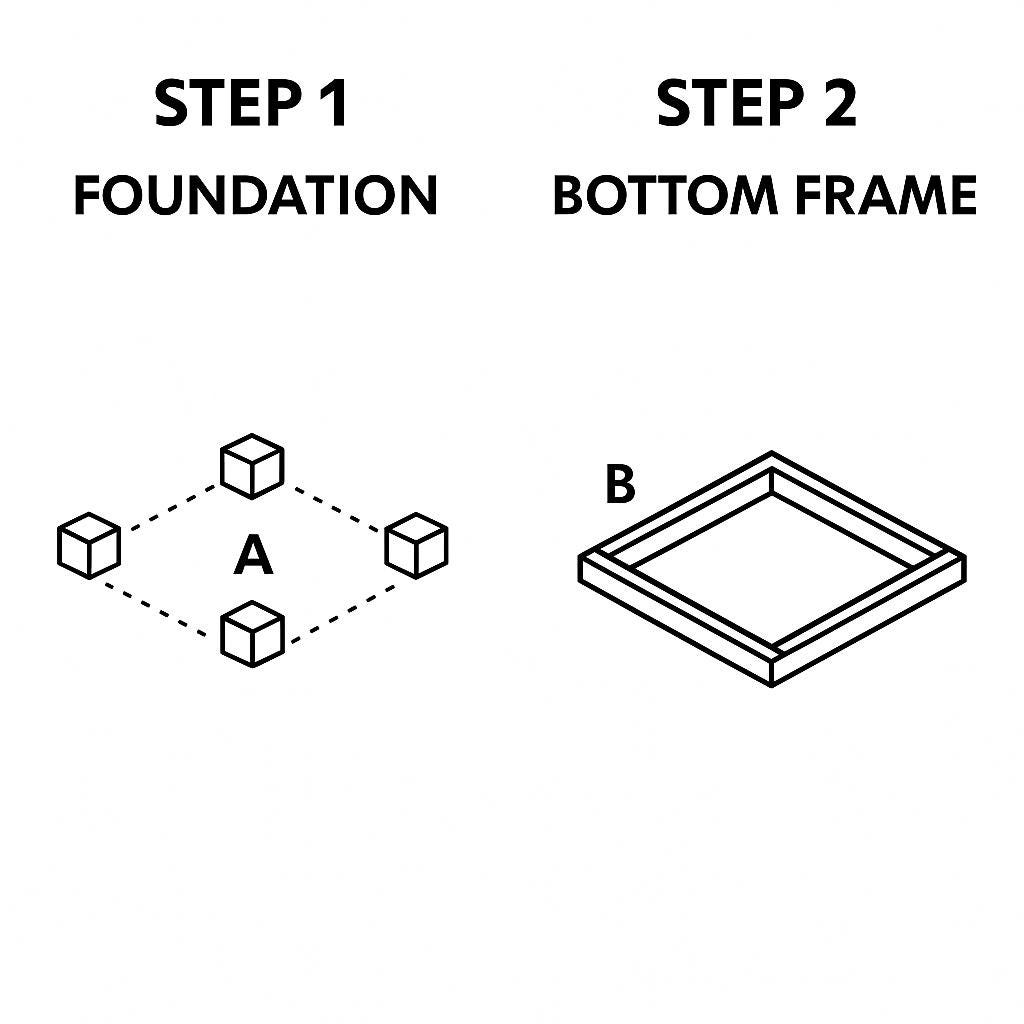 STEP 1
FOUNDATION

A

STEP 2
BOTTOM FRAME

B