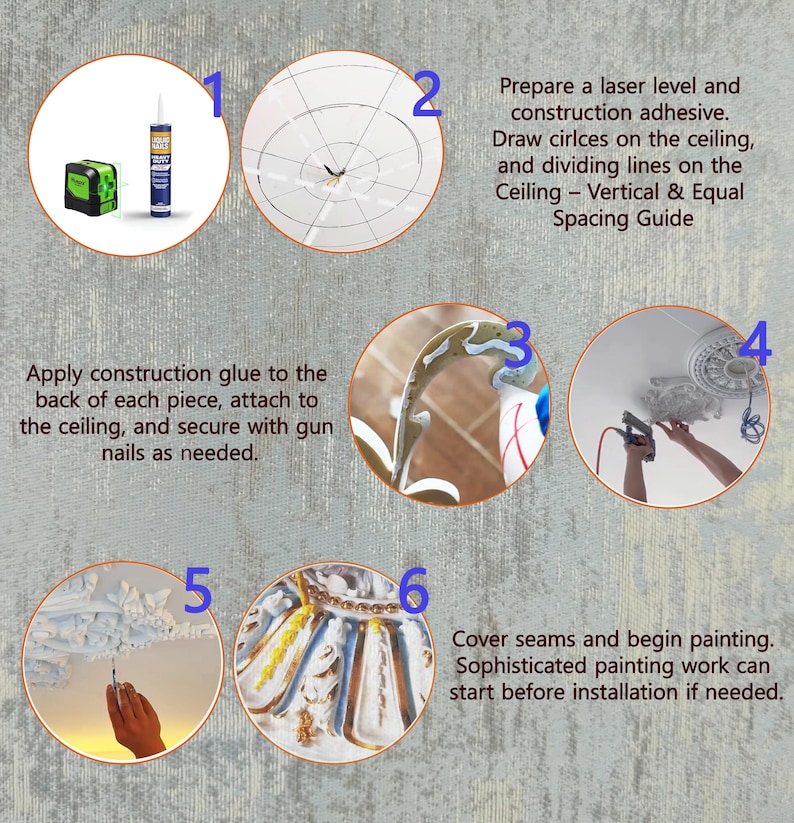 1

LIQUID NAILS
HEAVY DUTY

2

Prepare a laser level and construction adhesive. Draw cirlces on the ceiling, and dividing lines on the Ceiling – Vertical & Equal Spacing Guide

Apply construction glue to the back of each piece, attach to the ceiling, and secure with gun nails as needed.

3

4

5

6

Cover seams and begin painting. Sophisticated painting work can start before installation if needed.