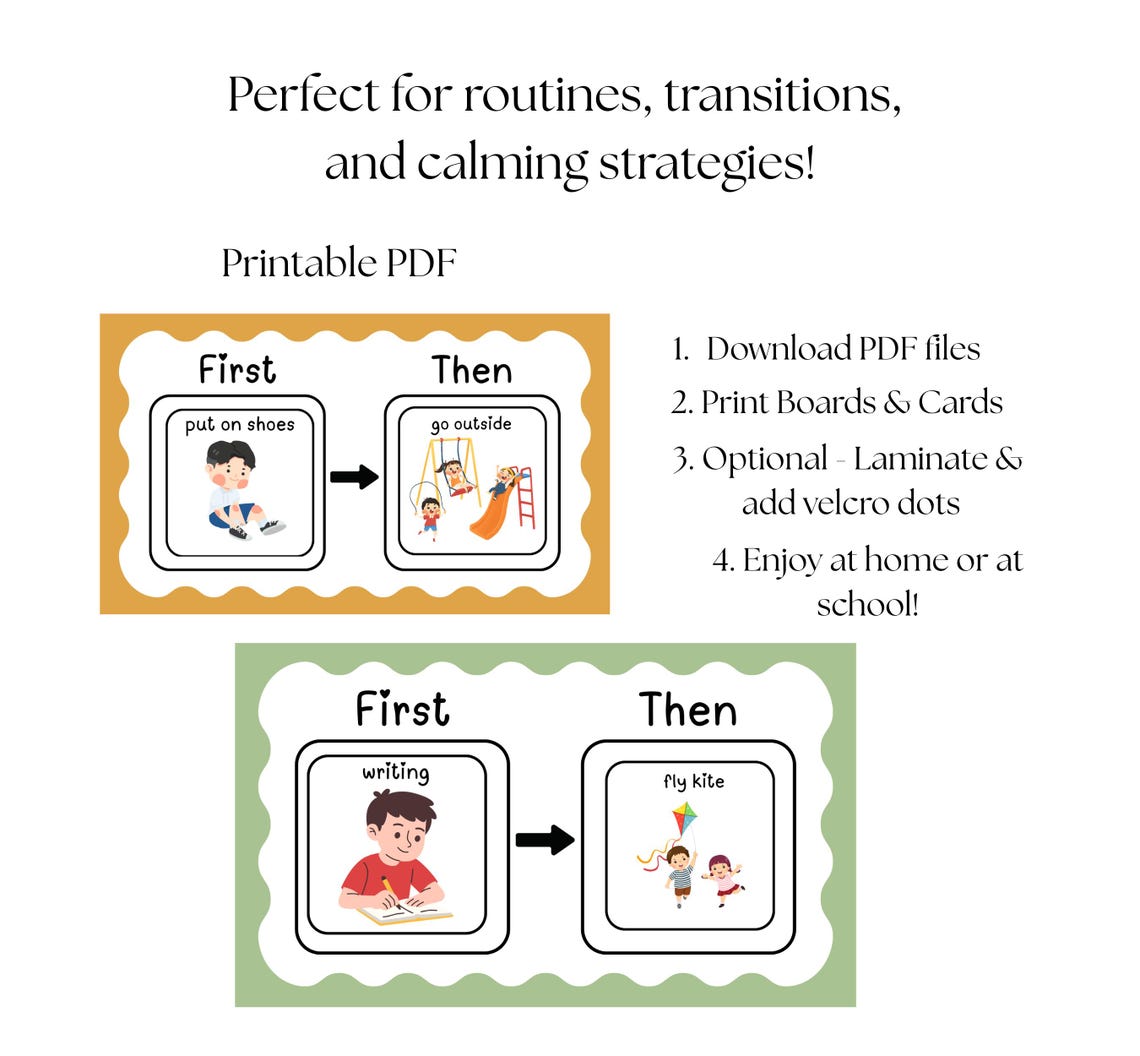 Perfect for routines, transitions, and calming strategies!

Printable PDF

First

put on shoes

Then

go outside

1. Download PDF files
2. Print Boards & Cards
3. Optional - Laminate & add velcro dots
4. Enjoy at home or at school!

First

writing

Then

fly kite