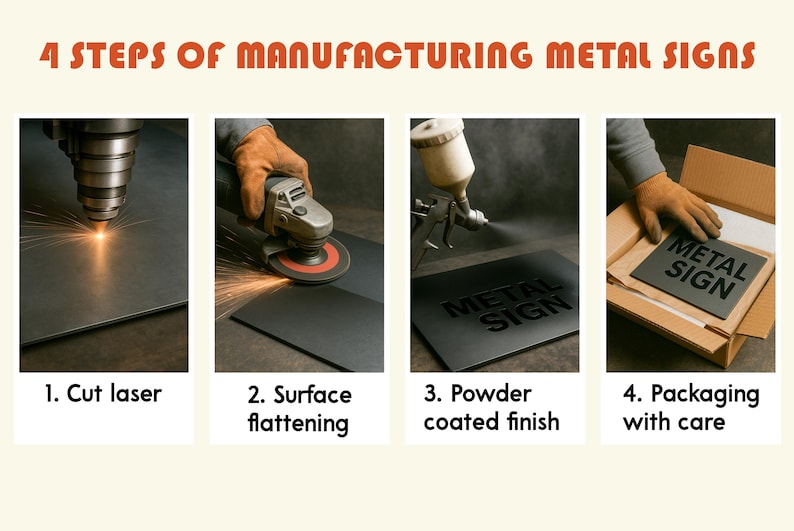 4 STEPS OF MANUFACTURING METAL SIGNS

1. Cut laser

2. Surface flattening

METAL SIGN

3. Powder coated finish

METAL SIGN

4. Packaging with care