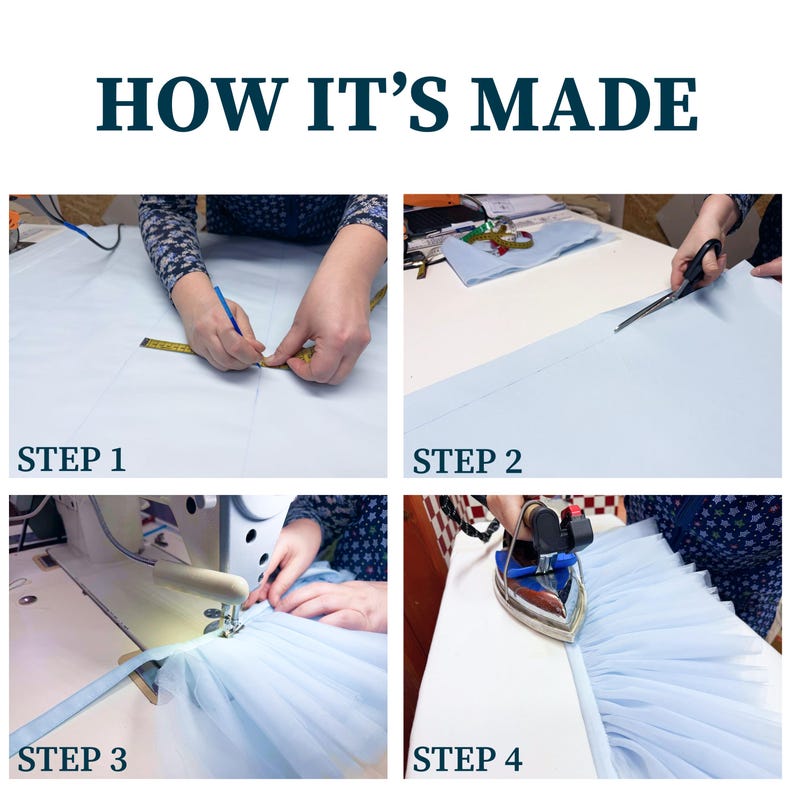 HOW IT'S MADE

STEP 1

STEP 2

STEP 3

STEP 4