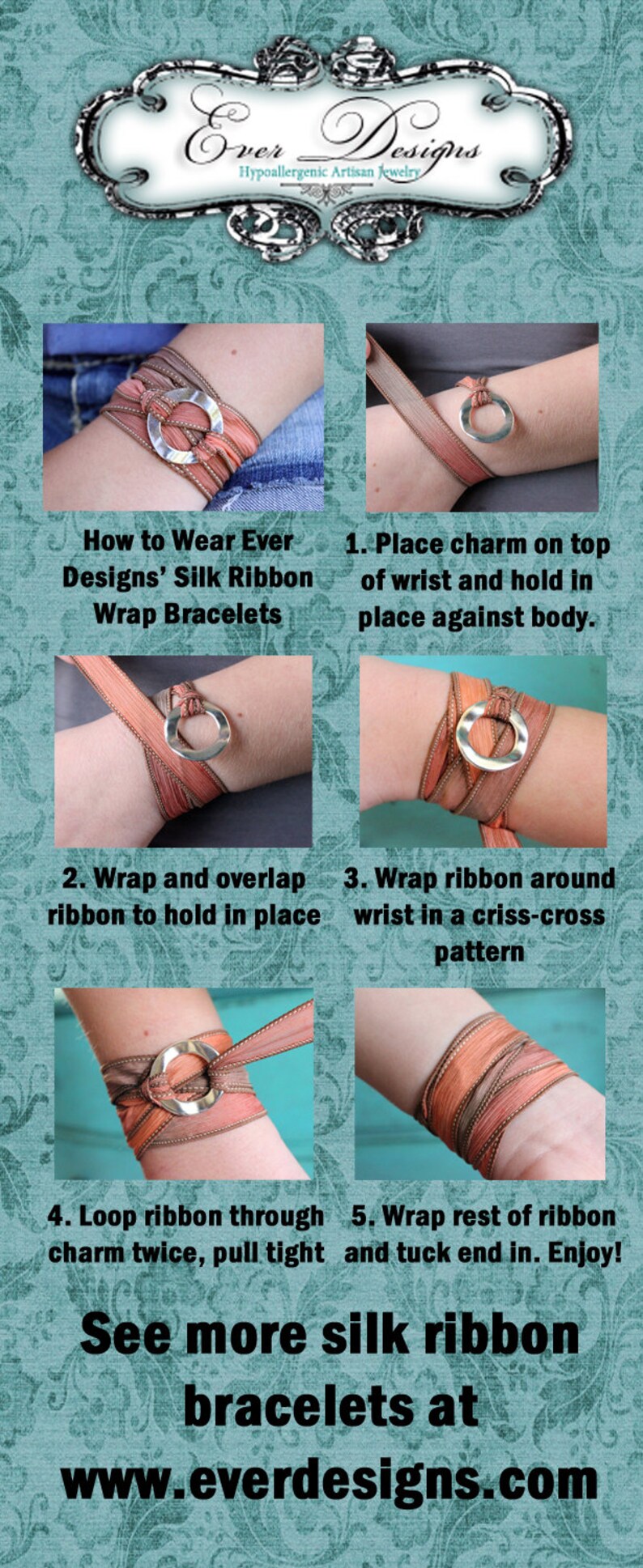 Ever Designs
Hypoallergenic Artisan Jewelry

How to Wear Ever Designs' Silk Ribbon Wrap Bracelets

1. Place charm on top of wrist and hold in place against body.

2. Wrap and overlap ribbon to hold in place

3. Wrap ribbon around wrist in a criss-cross pattern

4. Loop ribbon through charm twice, pull tight

5. Wrap rest of ribbon and tuck end in. Enjoy!

See more silk ribbon bracelets at www.everdesigns.com