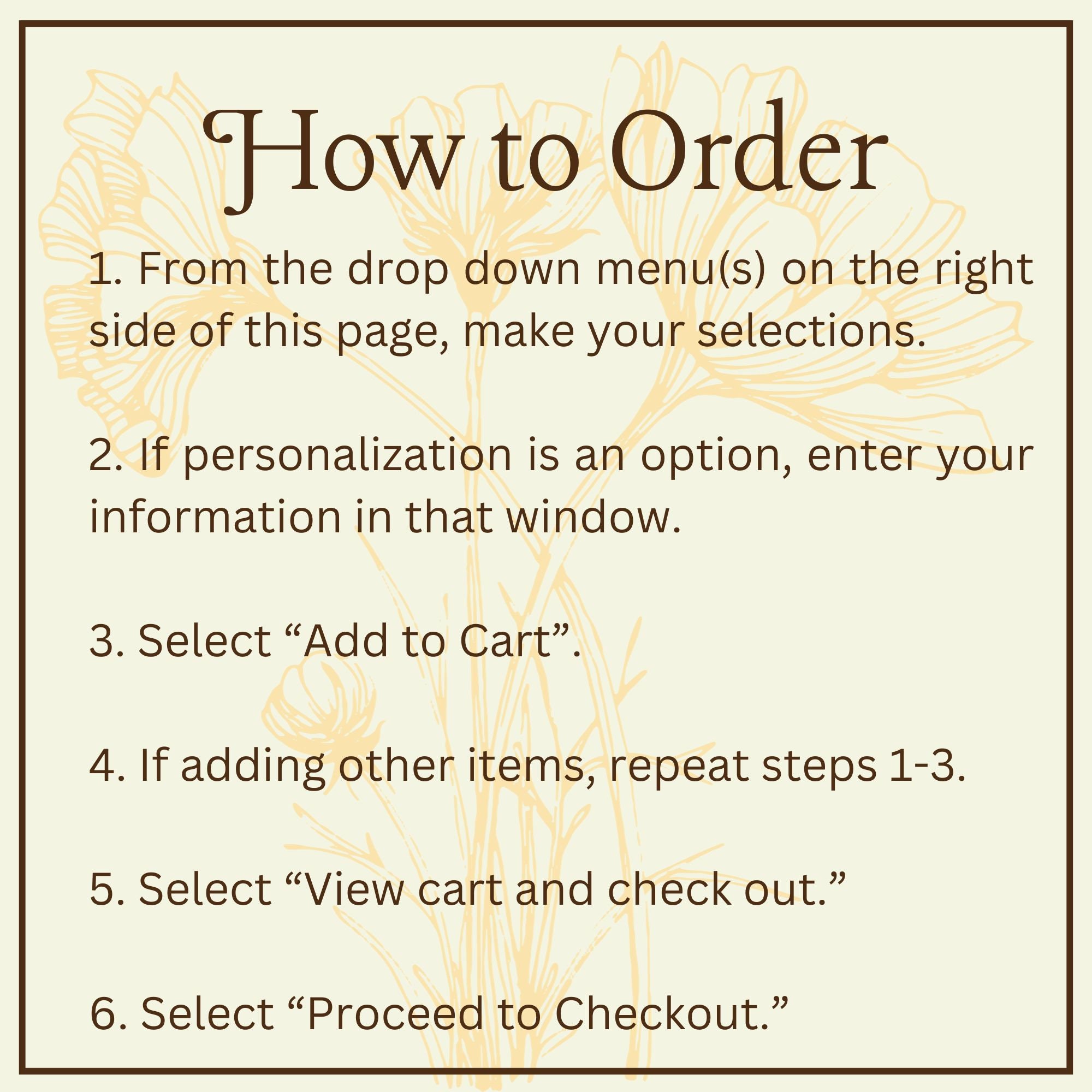 How to Order

1. From the drop down menu(s) on the right side of this page, make your selections.

2. If personalization is an option, enter your information in that window.

3. Select “Add to Cart”.

4. If adding other items, repeat steps 1-3.

5. Select “View cart and check out.”

6. Select “Proceed to Checkout.”