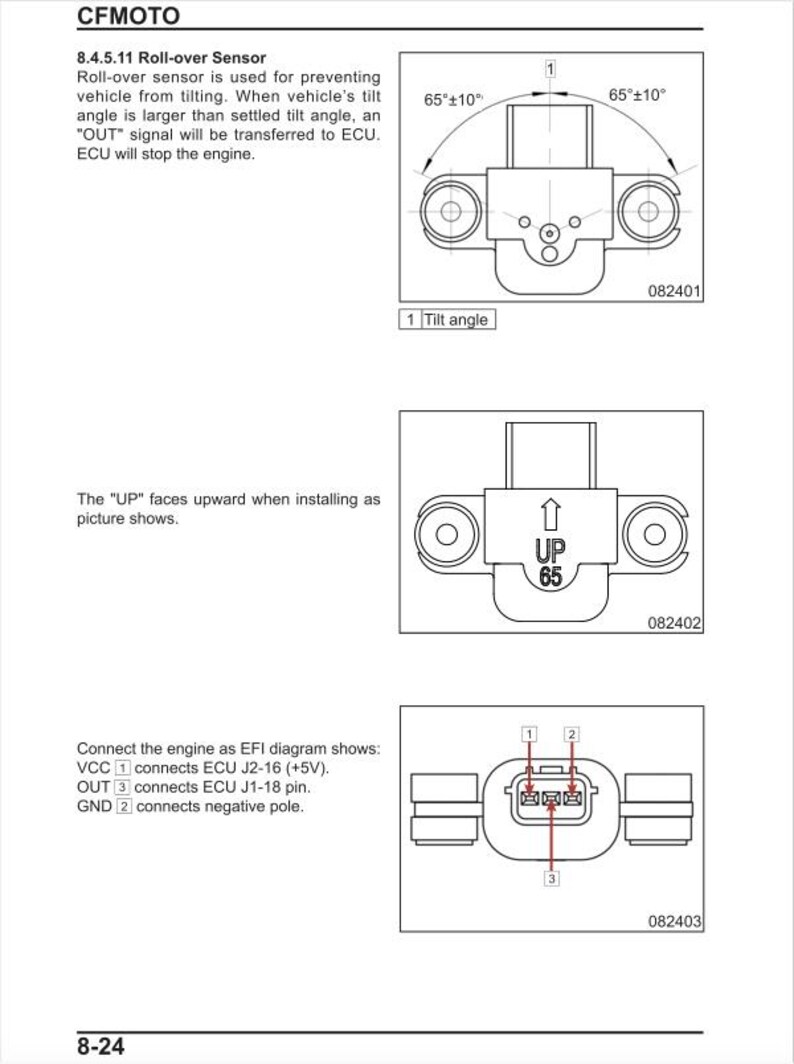 CFMOTO

8.4.5.11 Roll-over Sensor
Roll-over sensor is used for preventing vehicle from tilting. When vehicle's tilt angle is larger than settled tilt angle, an "OUT" signal will be transferred to ECU. ECU will stop the engine.

1
65°±10°
65°±10°
082401
1 Tilt angle

The "UP" faces upward when installing as picture shows.

UP
65
082402

Connect the engine as EFI diagram shows:
VCC 1 connects ECU J2-16 (+5V).
OUT 3 connects ECU J1-18 pin.
GND 2 connects negative pole.

1
2
3
082403

8-24