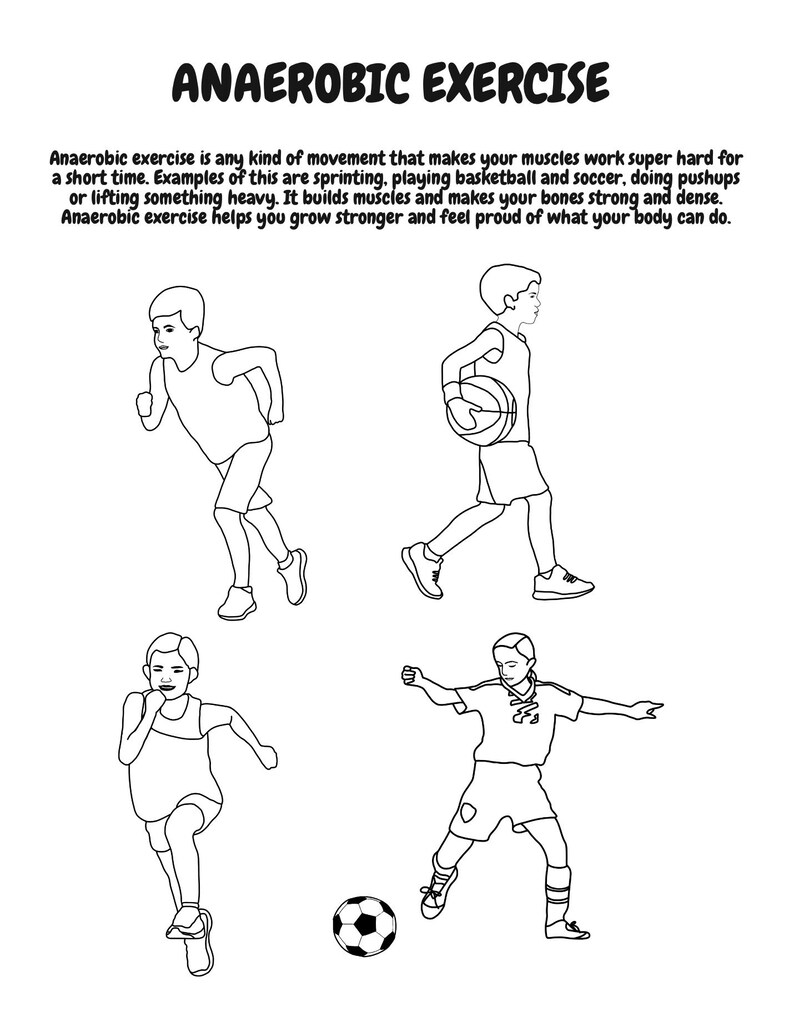 ANAEROBIC EXERCISE

Anaerobic exercise is any kind of movement that makes your muscles work super hard for a short time. Examples of this are sprinting, playing basketball and soccer, doing pushups or lifting something heavy. It builds muscles and makes your bones strong and dense. Anaerobic exercise helps you grow stronger and feel proud of what your body can do.