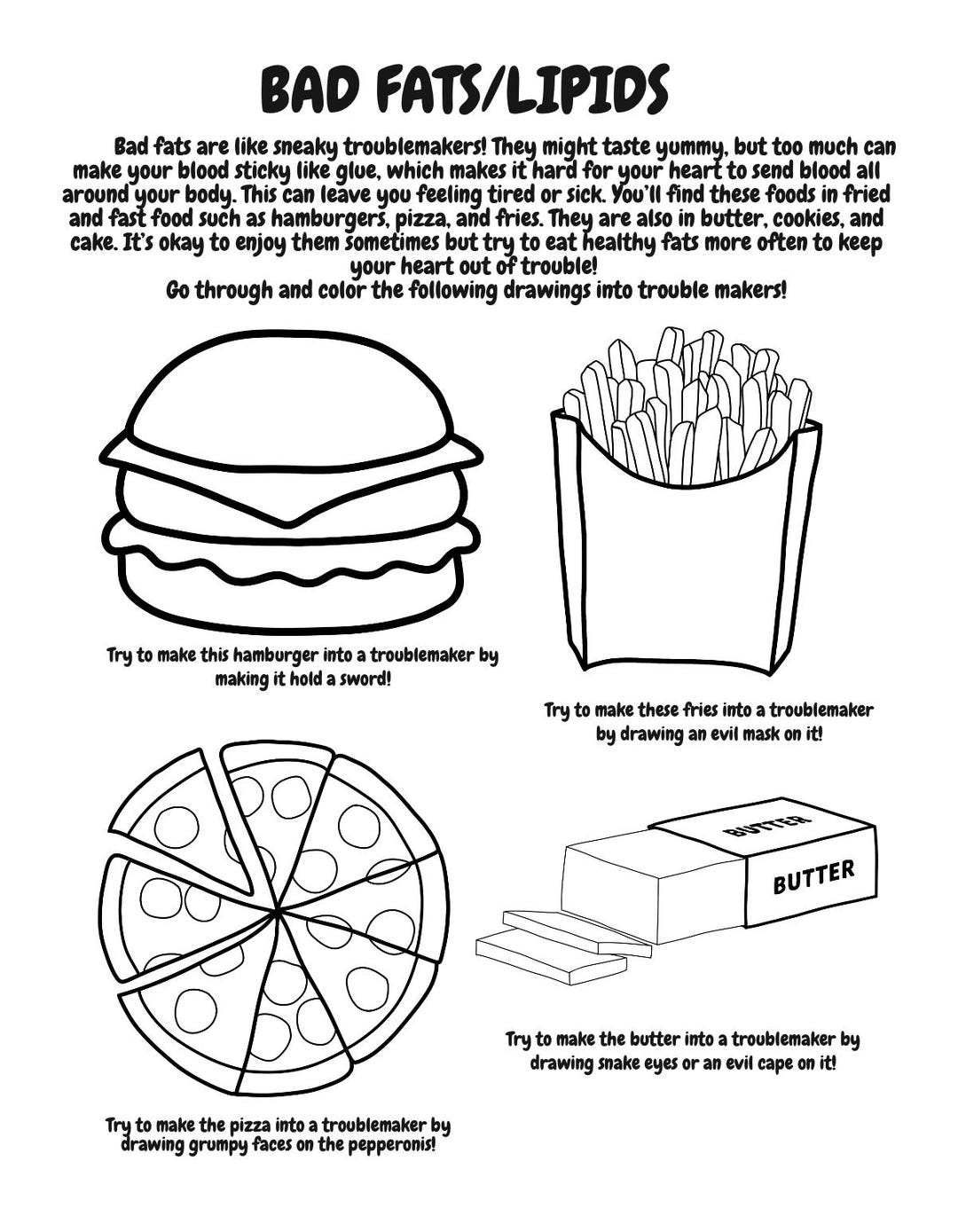 BAD FATS/LIPIDS

Bad fats are like sneaky troublemakers! They might taste yummy, but too much can make your blood sticky like glue, which makes it hard for your heart to send blood all around your body. This can leave you feeling tired or sick. You'll find these foods in fried and fast food such as hamburgers, pizza, and fries. They are also in butter, cookies, and cake. It's okay to enjoy them sometimes but try to eat healthy fats more often to keep your heart out of trouble!
Go through and color the following drawings into trouble makers!

Try to make this hamburger into a troublemaker by making it hold a sword!

Try to make these fries into a troublemaker by drawing an evil mask on it!

BUTTER

BUTTER

Try to make the butter into a troublemaker by drawing snake eyes or an evil cape on it!

Try to make the pizza into a troublemaker by drawing grumpy faces on the pepperonis!