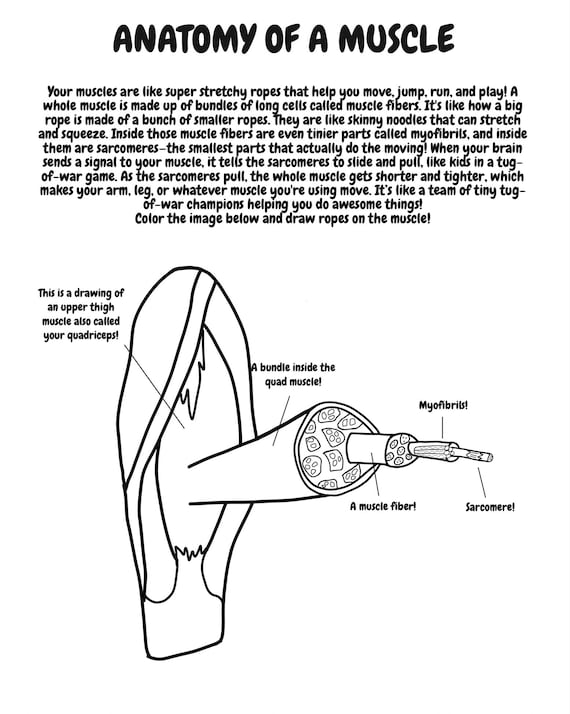 ANATOMY OF A MUSCLE

Your muscles are like super stretchy ropes that help you move, jump, run, and play! A whole muscle is made up of bundles of long cells called muscle fibers. It's like how a big rope is made of a bunch of smaller ropes. They are like skinny noodles that can stretch and squeeze. Inside those muscle fibers are even tinier parts called myofibrils, and inside them are sarcomeres—the smallest parts that actually do the moving! When your brain sends a signal to your muscle, it tells the sarcomeres to slide and pull, like kids in a tug-of-war game. As the sarcomeres pull, the whole muscle gets shorter and tighter, which makes your arm, leg, or whatever muscle you're using move. It's like a team of tiny tug-of-war champions helping you do awesome things!
Color the image below and draw ropes on the muscle!

This is a drawing of an upper thigh muscle also called your quadriceps!

A bundle inside the quad muscle!

Myofibrils!

A muscle fiber!

Sarcomere!