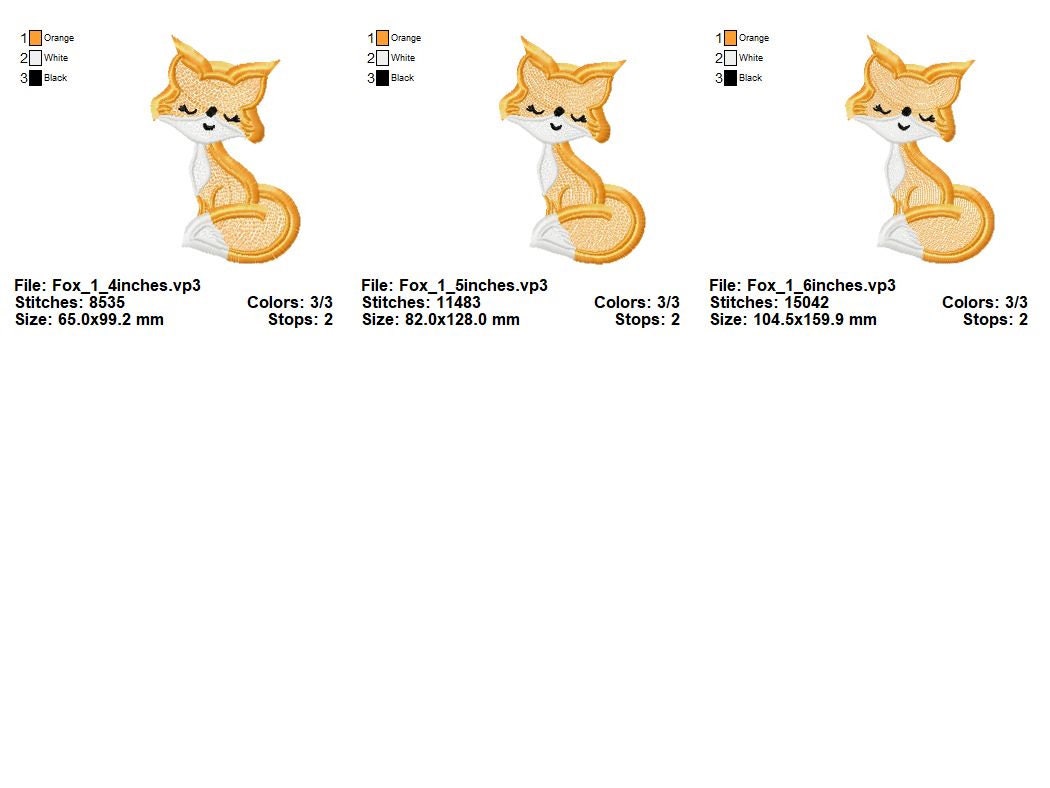 1 Orange
2 White
3 Black

File: Fox_1_4inches.vp3
Stitches: 8535
Colors: 3/3
Size: 65.0x99.2 mm
Stops: 2

1 Orange
2 White
3 Black

File: Fox_1_5inches.vp3
Stitches: 11483
Colors: 3/3
Size: 82.0x128.0 mm
Stops: 2

1 Orange
2 White
3 Black

File: Fox_1_6inches.vp3
Stitches: 15042
Colors: 3/3
Size: 104.5x159.9 mm
Stops: 2