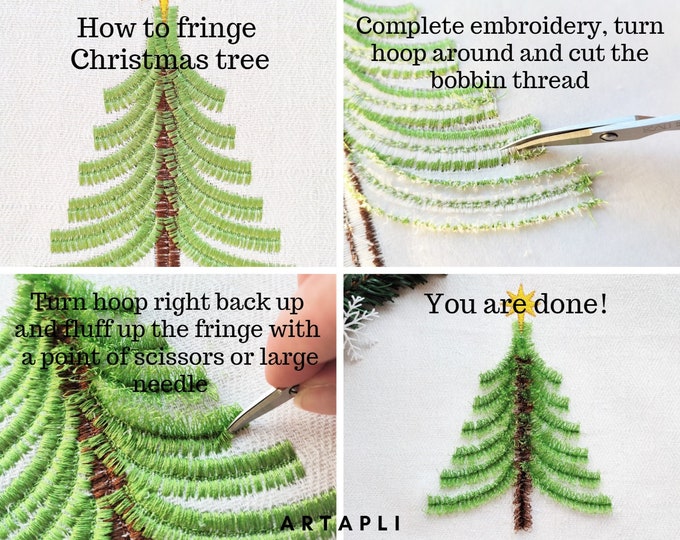 How to fringe Christmas tree

Complete embroidery, turn hoop around and cut the bobbin thread

Turn hoop right back up and fluff up the fringe with a point of scissors or large needle

You are done!

ARTAPLI